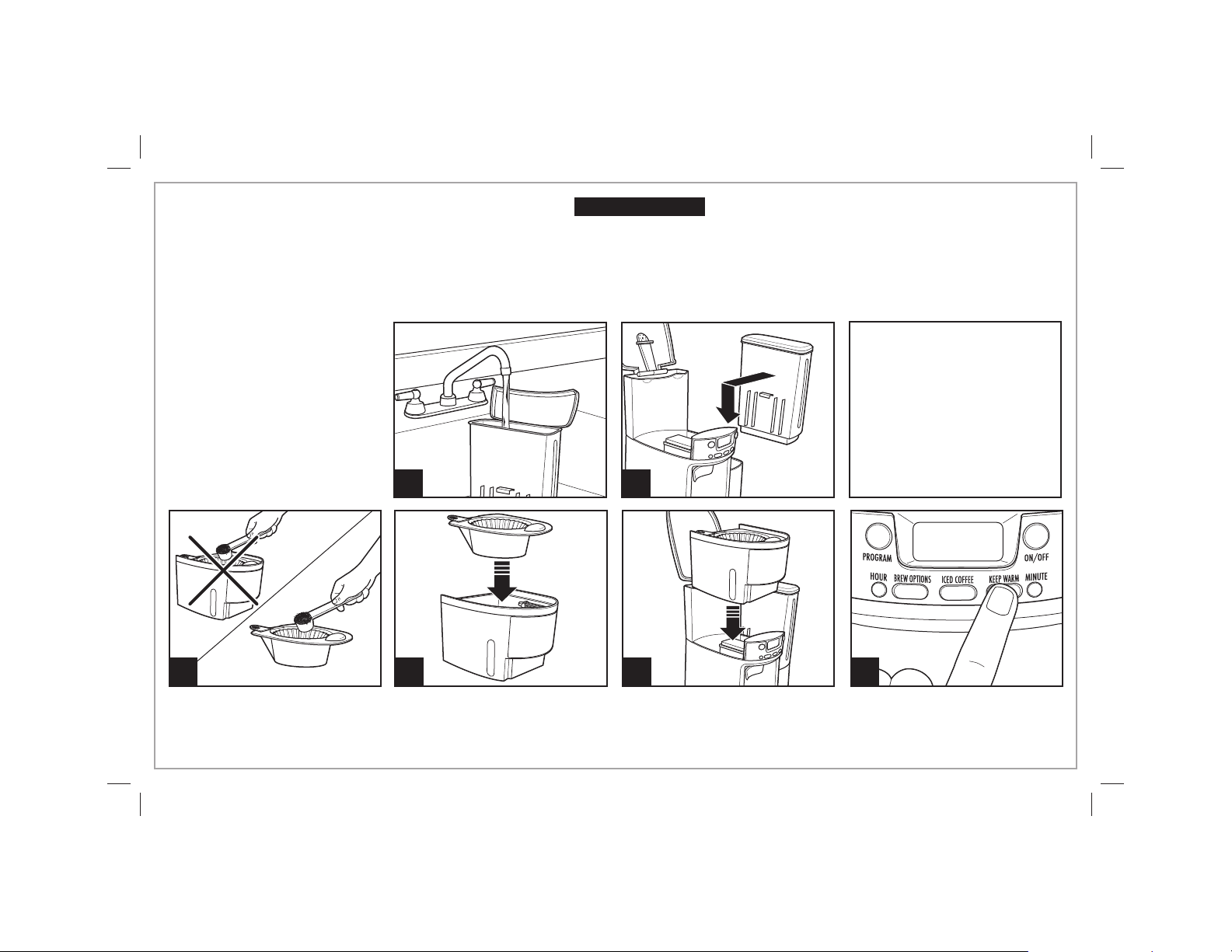 PROGRAM
ON/OFF
HOUR
BREW OPTIONS
ICED COFFEE
KEEP WARM
MINUTE