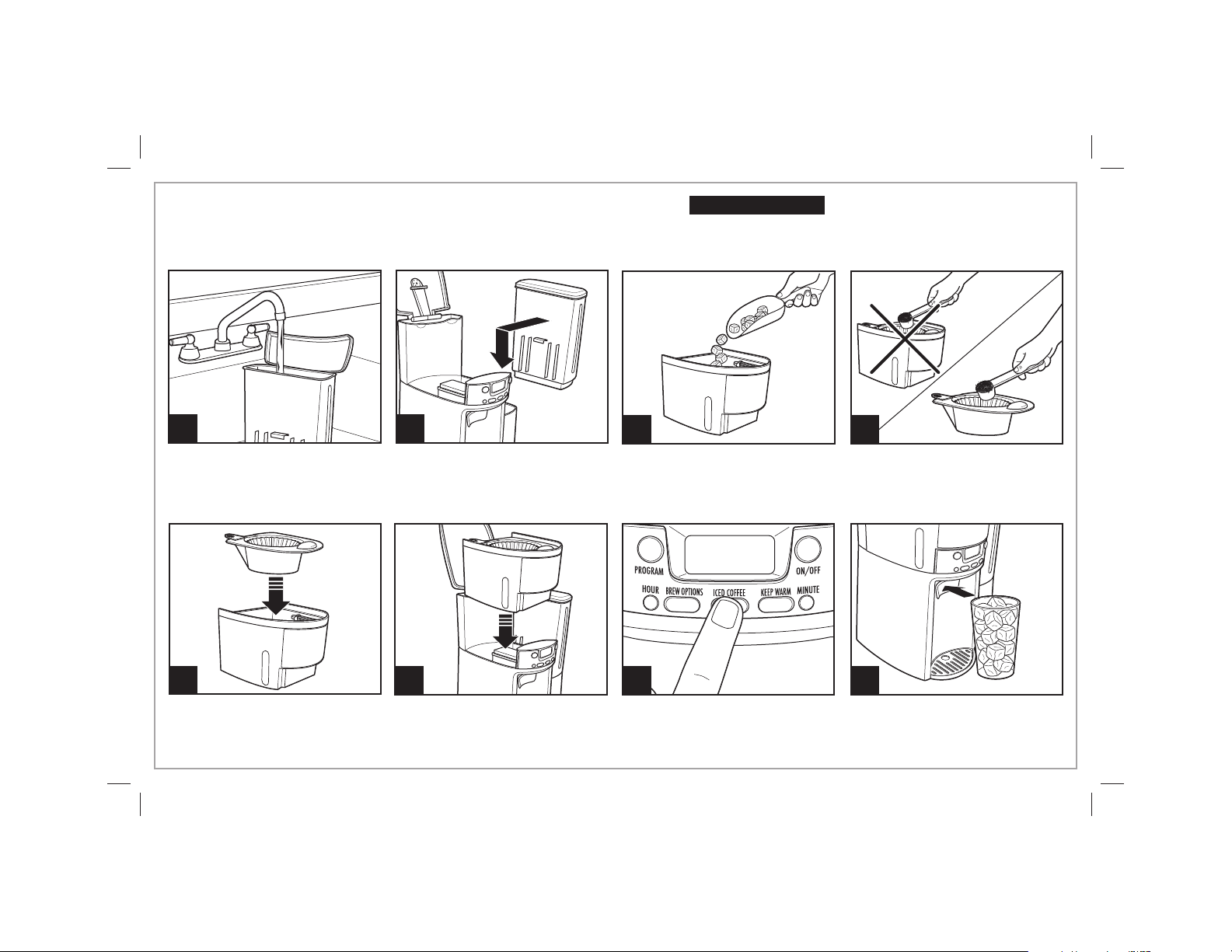 PROGRAM
ON/OFF
HOUR
BREW OPTIONS
ICED COFFEE
KEEP WARM
MINUTE