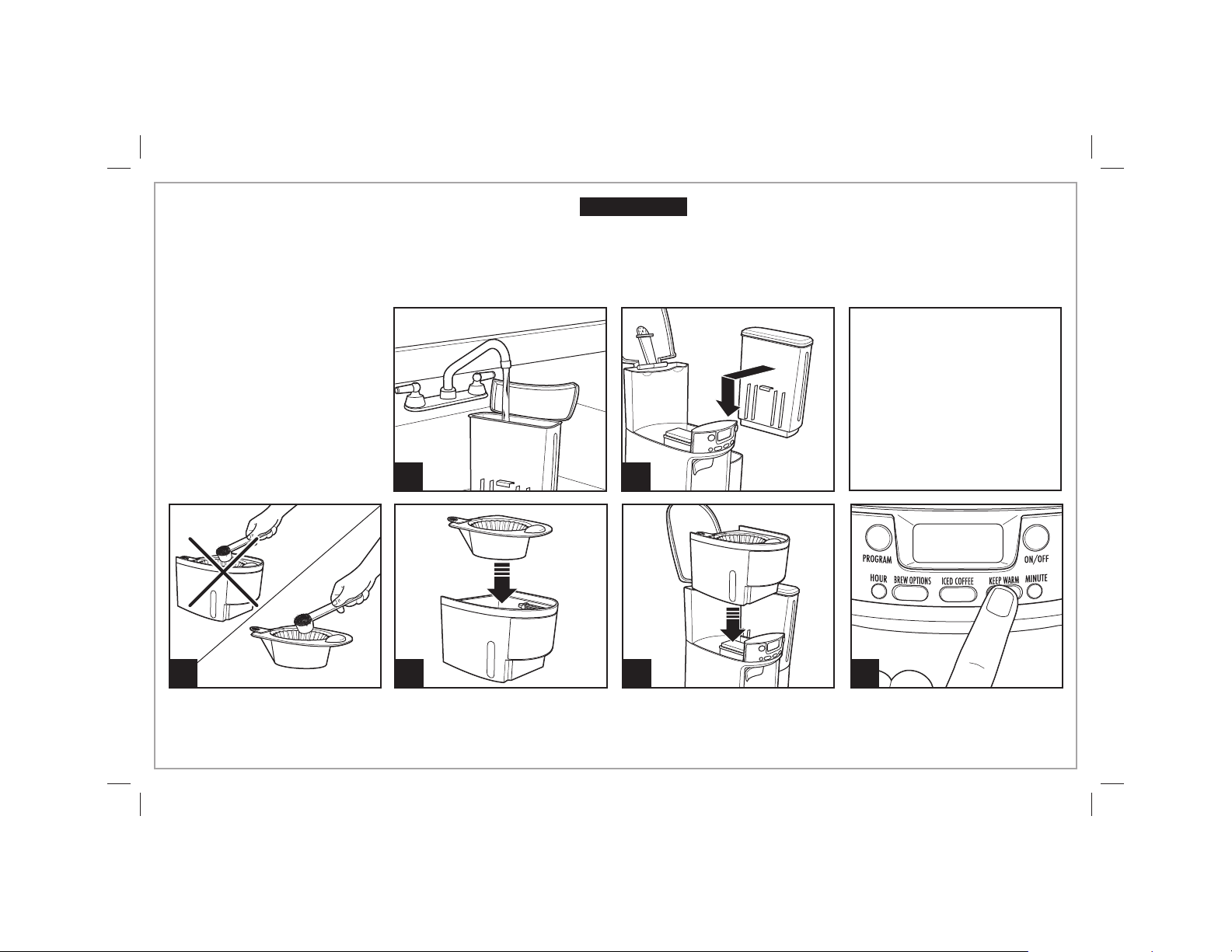 PROGRAM
ON/OFF
HOUR
BREW OPTIONS
ICED COFFEE
KEEP WARM
MINUTE