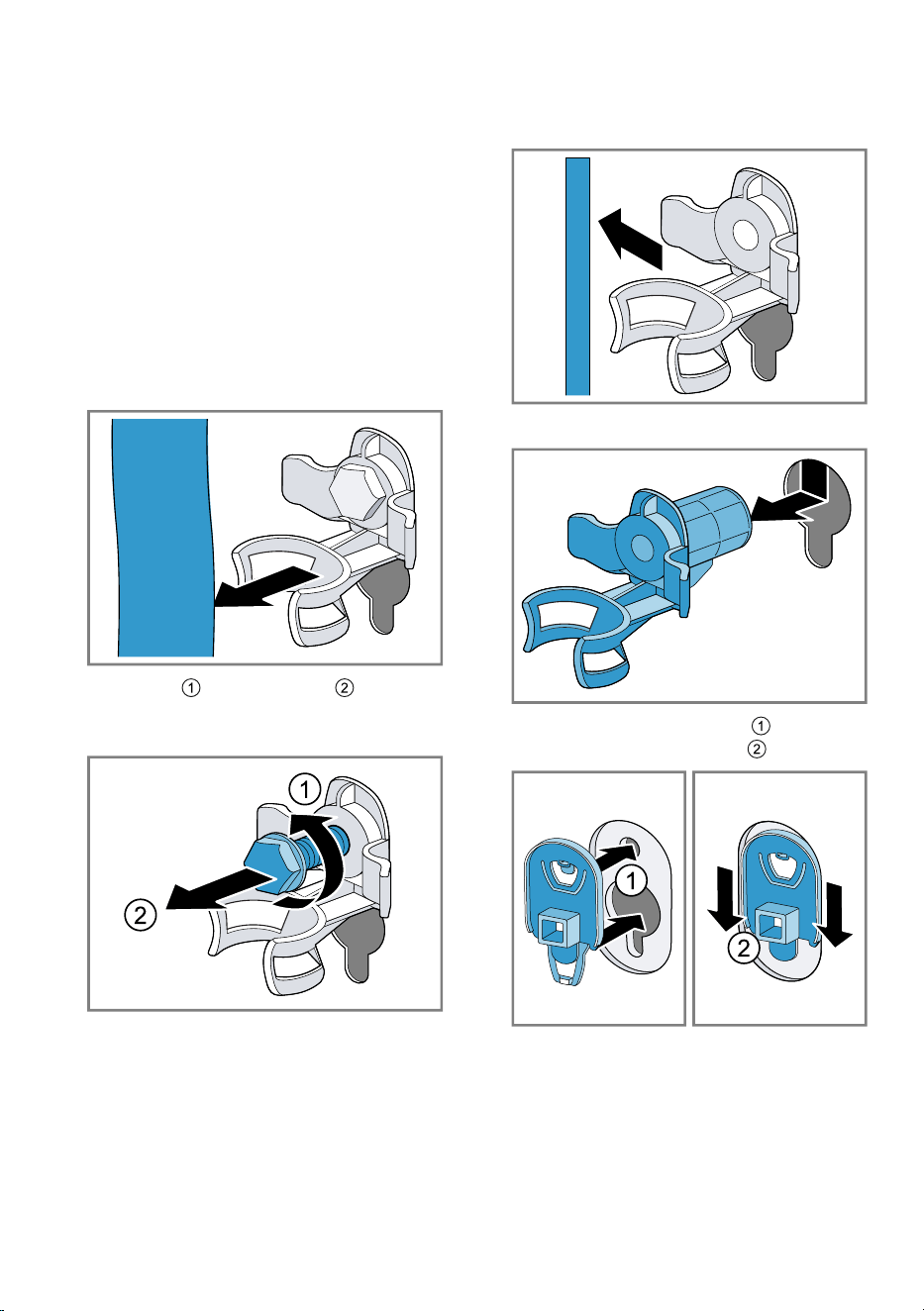 ①
②

1
2

①
②

1
2