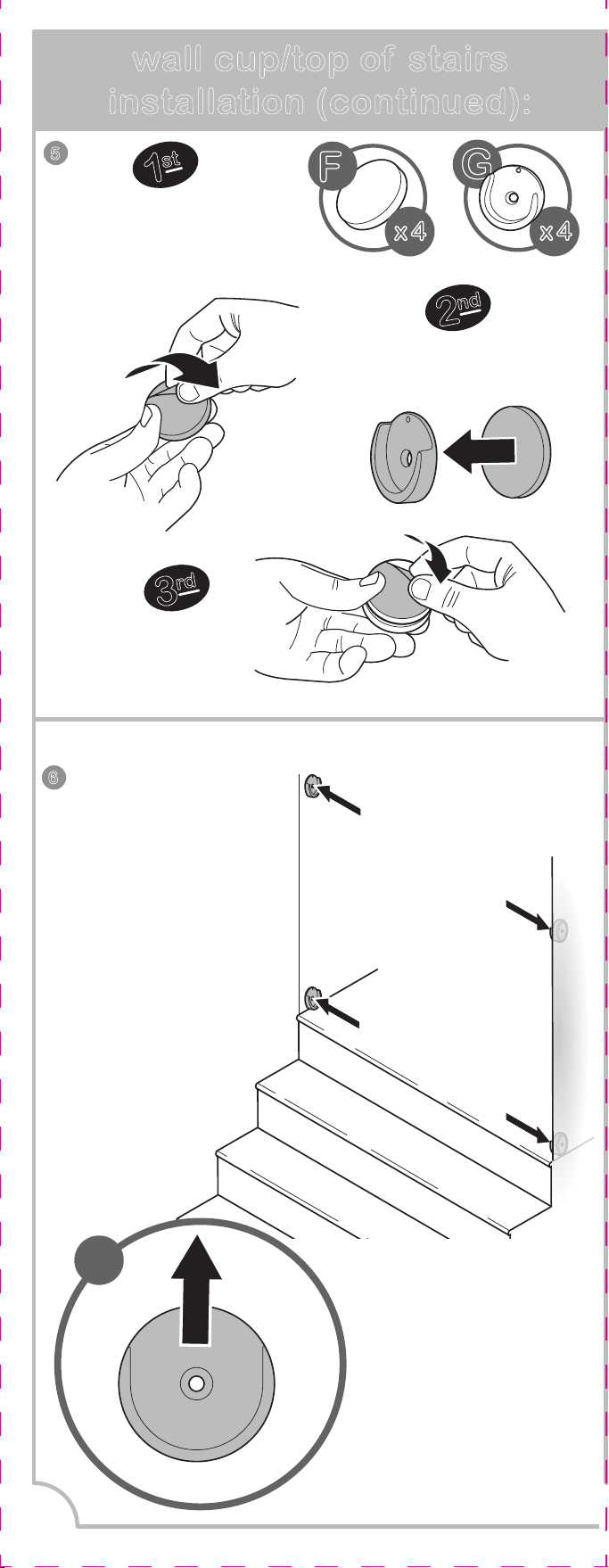 wall cup/top of stairs installation (continued):

5

1st

F

x4

G

x4

2nd

3rd

6