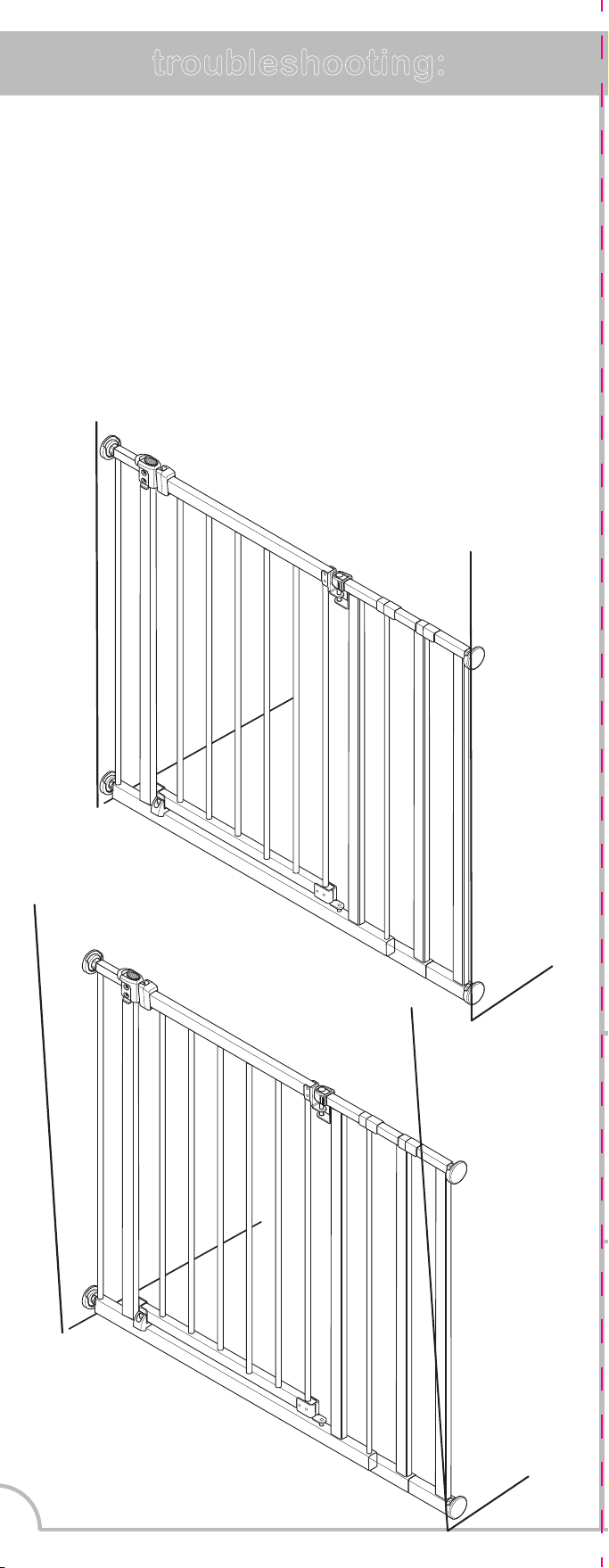 troubleshooting: