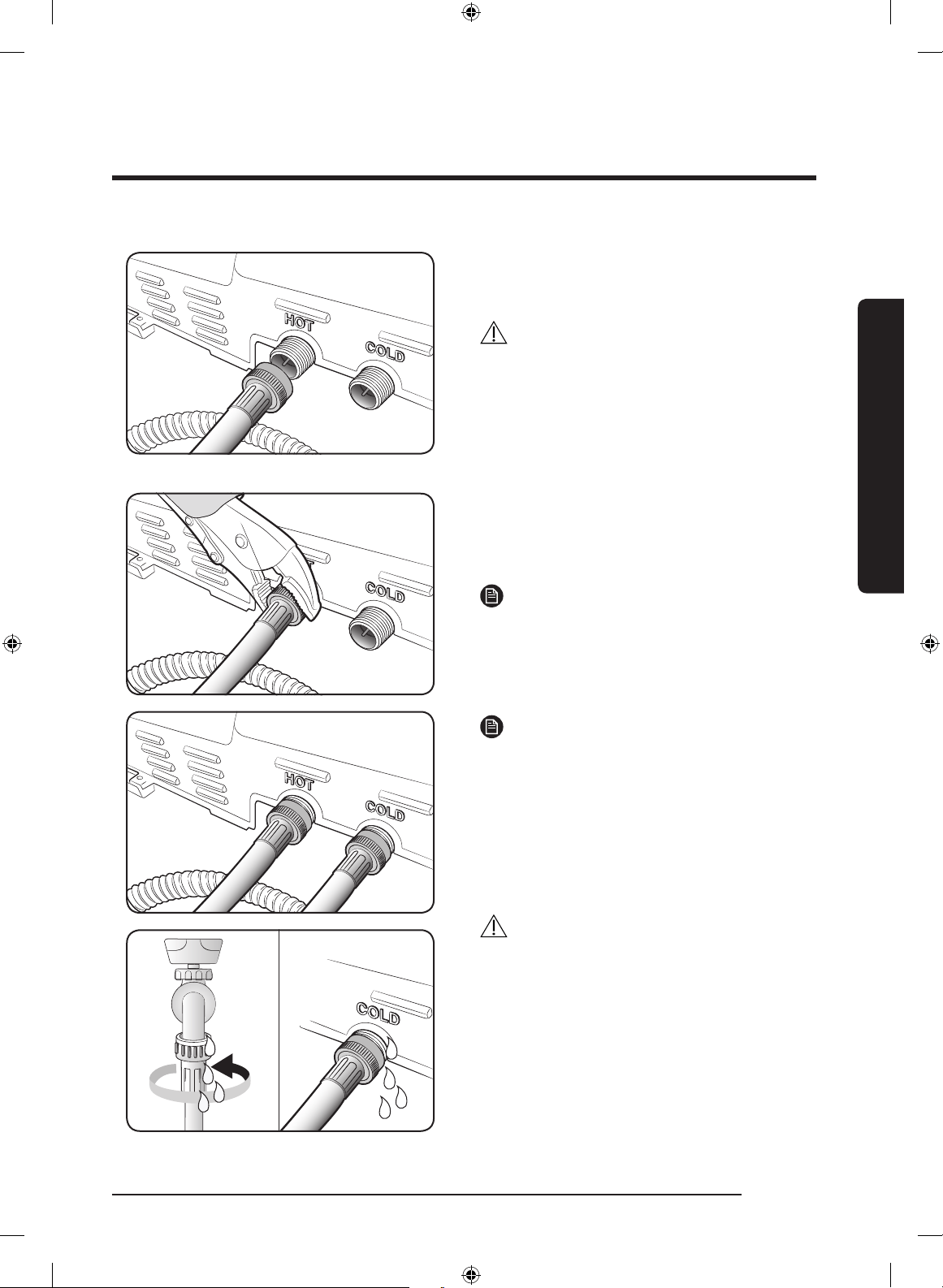 HOT
COLD

COLD

HOT
COLD

COLD