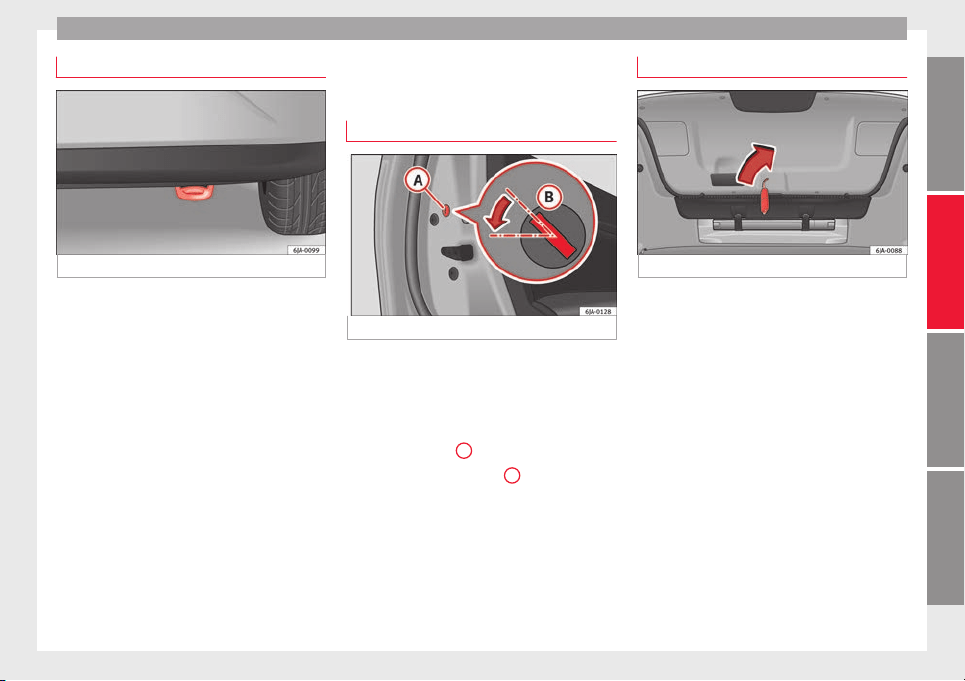 6JA-0099

A

B

6JA-0128

6JA-0088