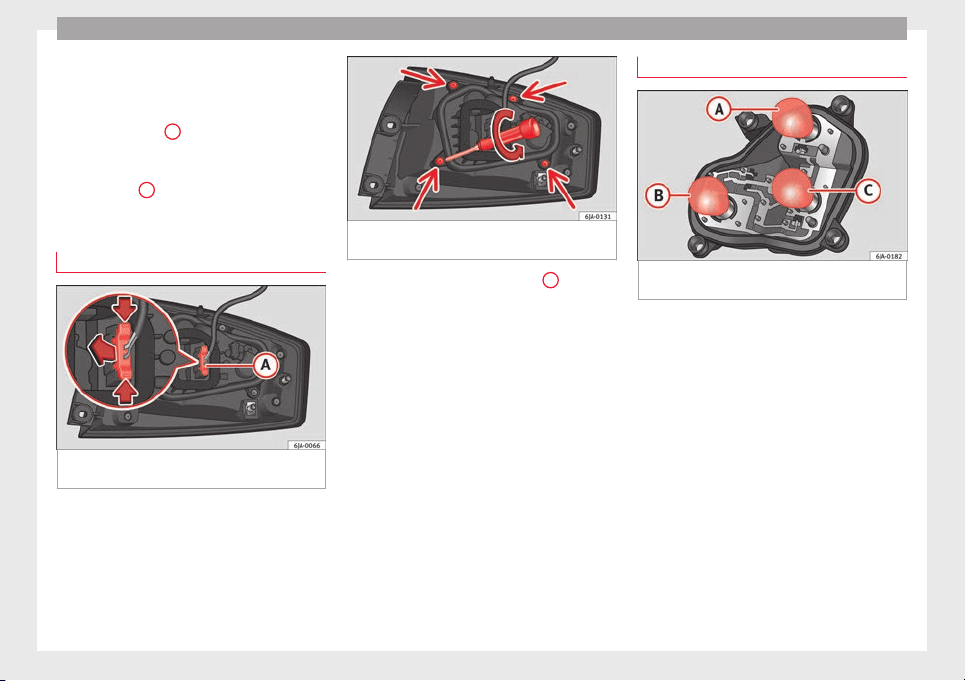 A

6JA-0066

6JA-0131

A

B

C

6JA-0182