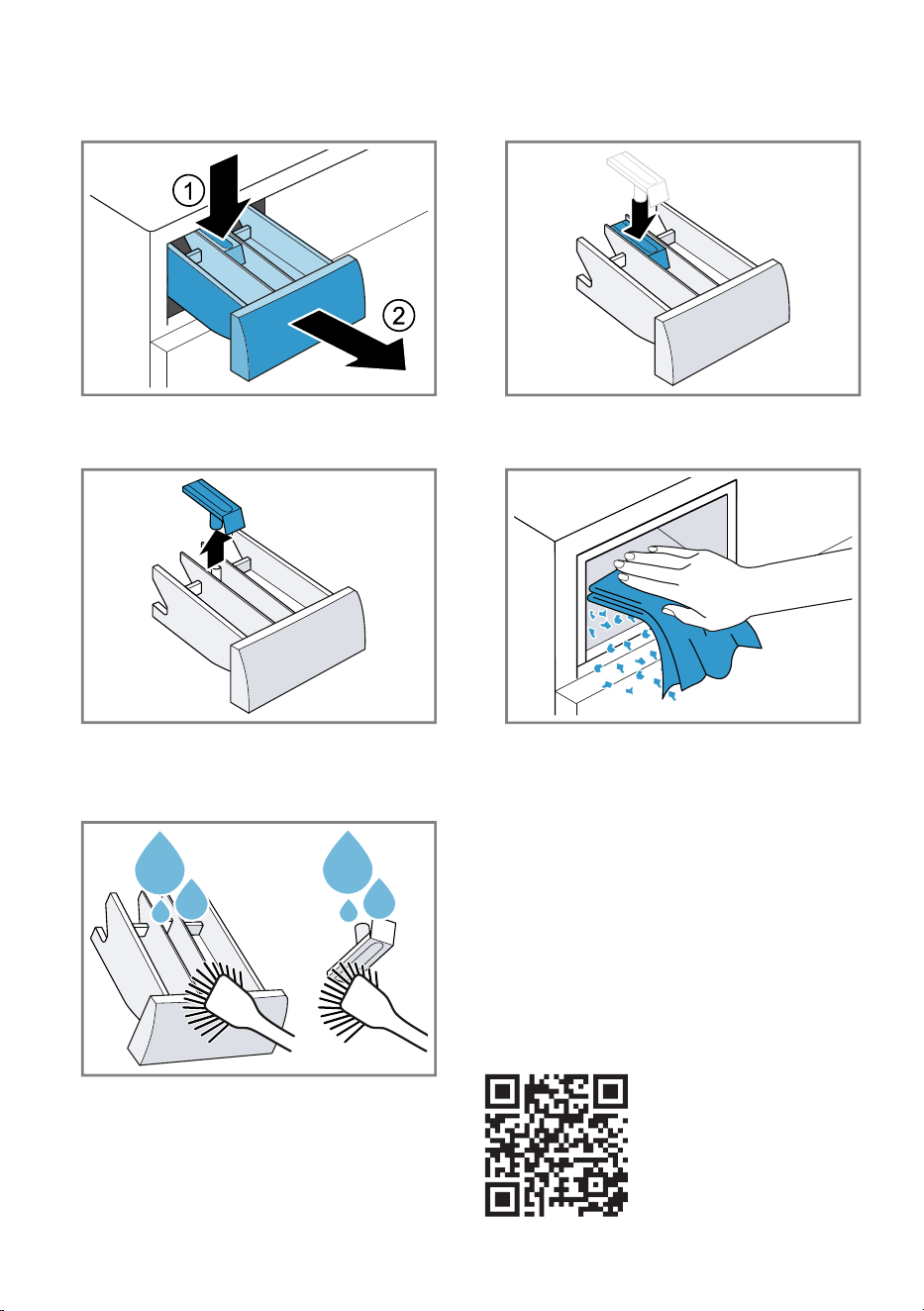 1
2