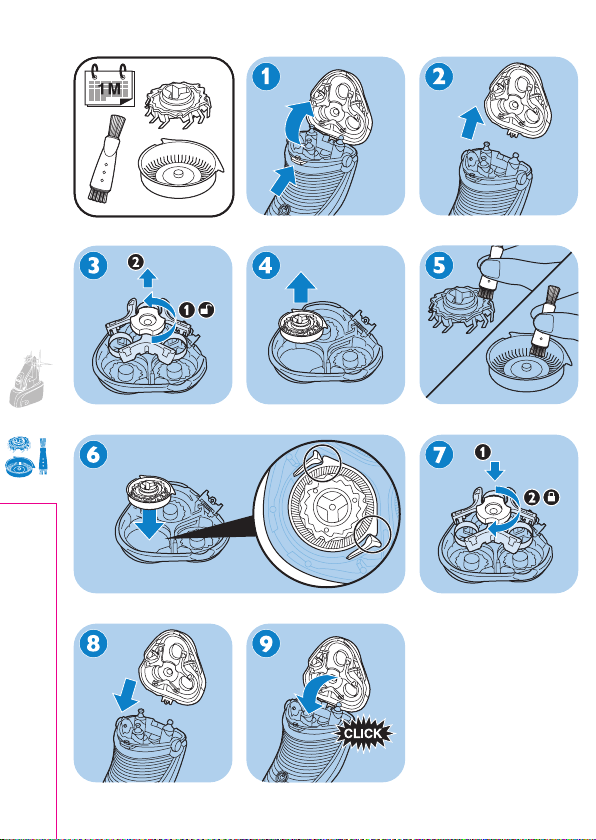 1M

1

2

3

2

1

4

5

6

7

1

2

8

9

CLICK