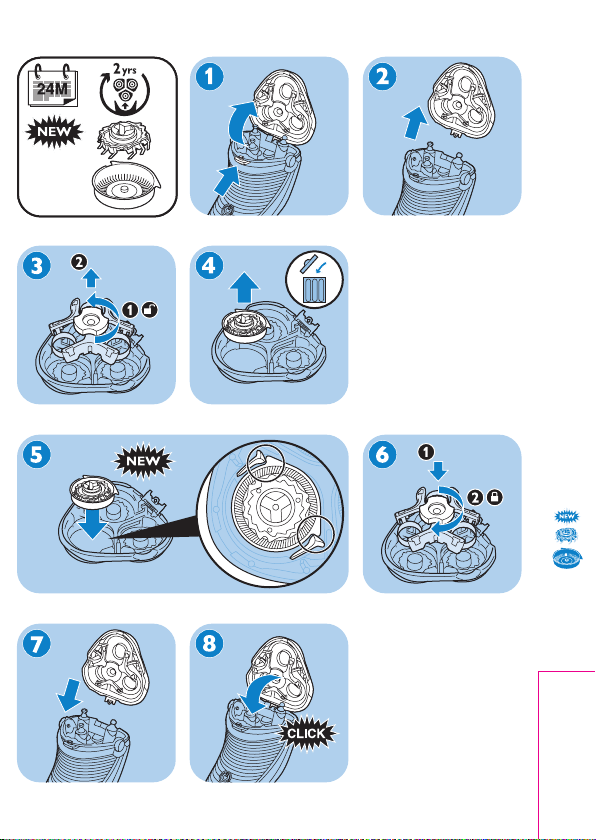 24M
2 yrs
NEW
1
2
3
2
1
4
5
NEW
6
1
2
NEW
7
8
CLICK