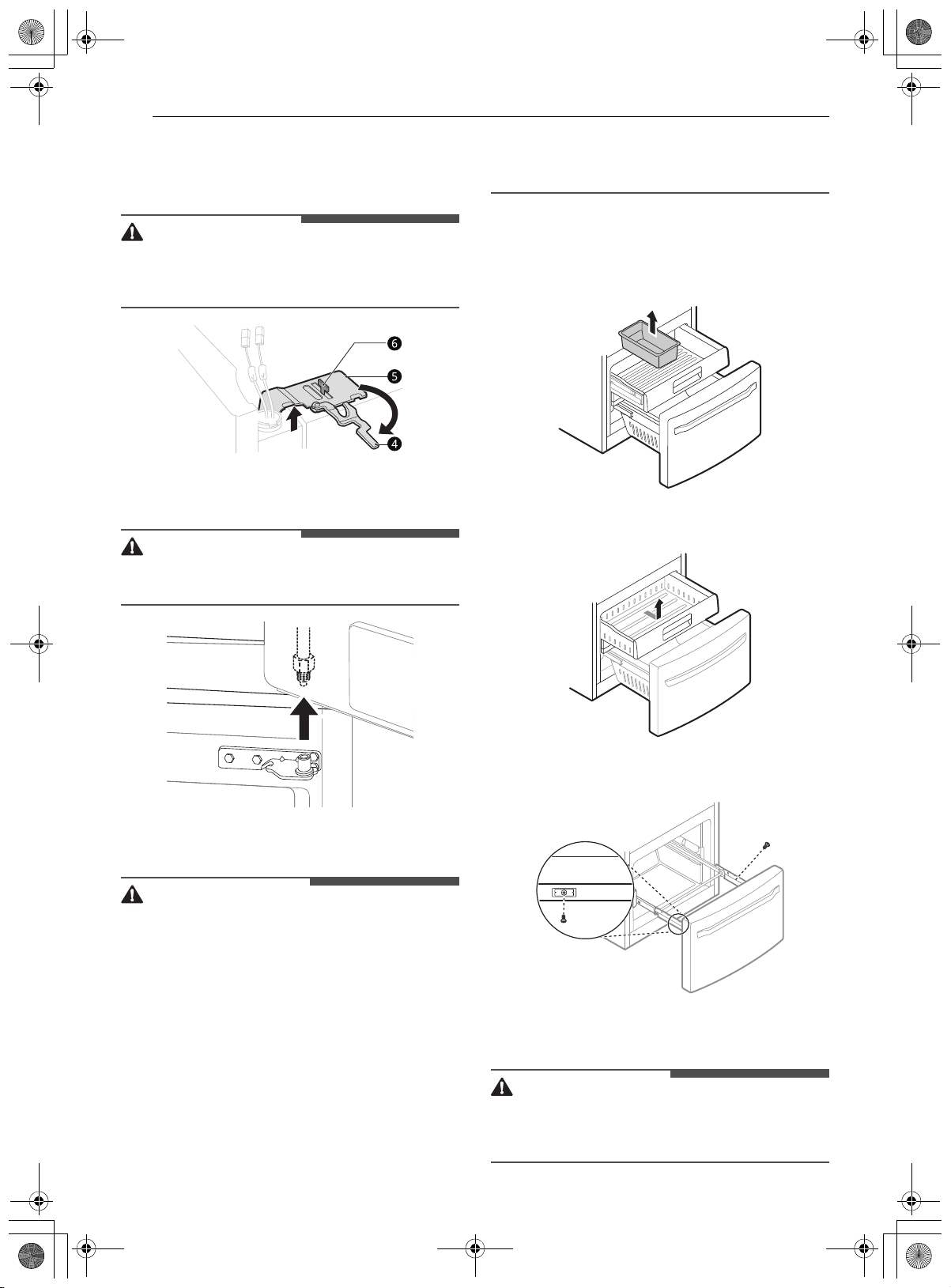 6

5

4