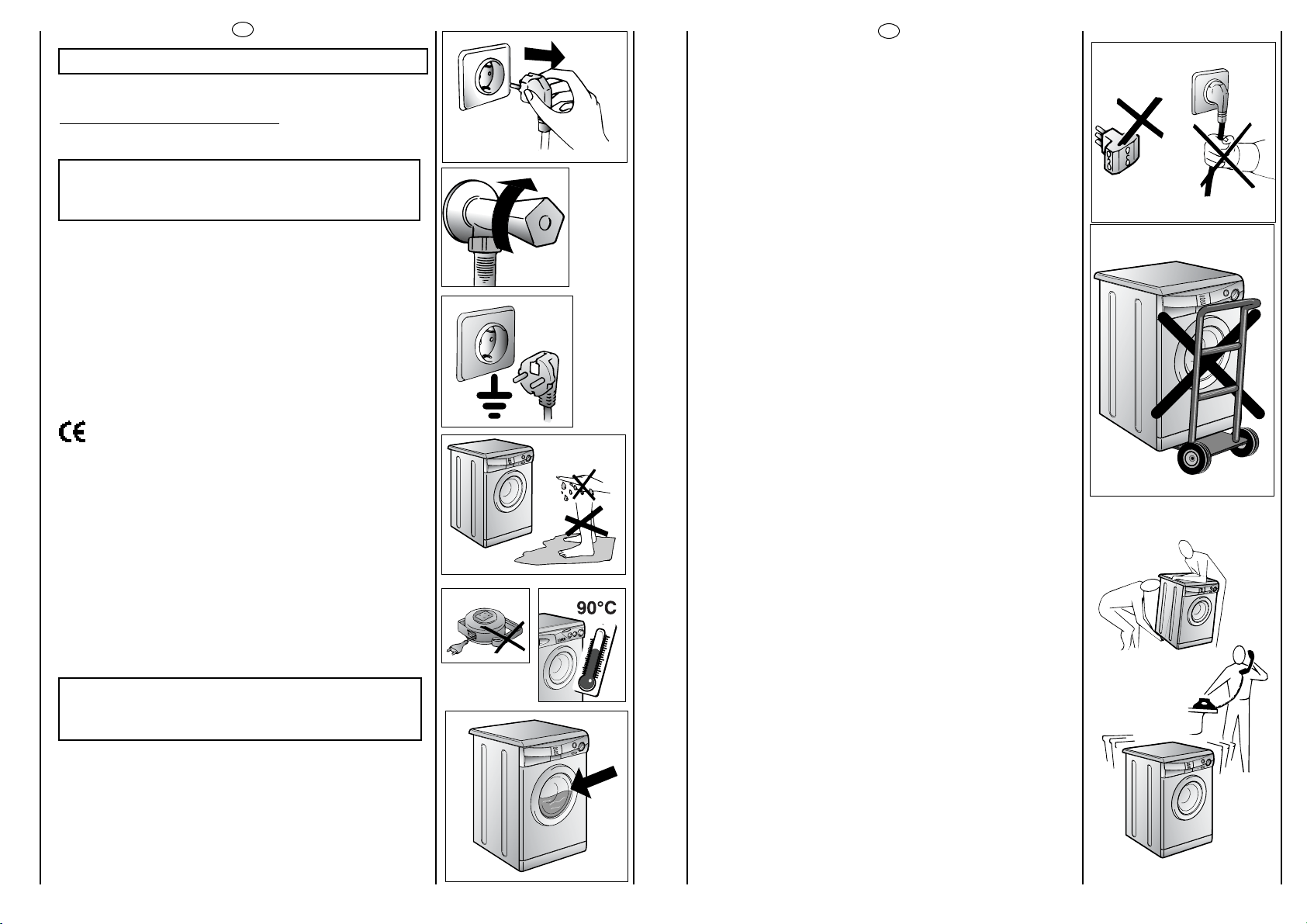 90°C