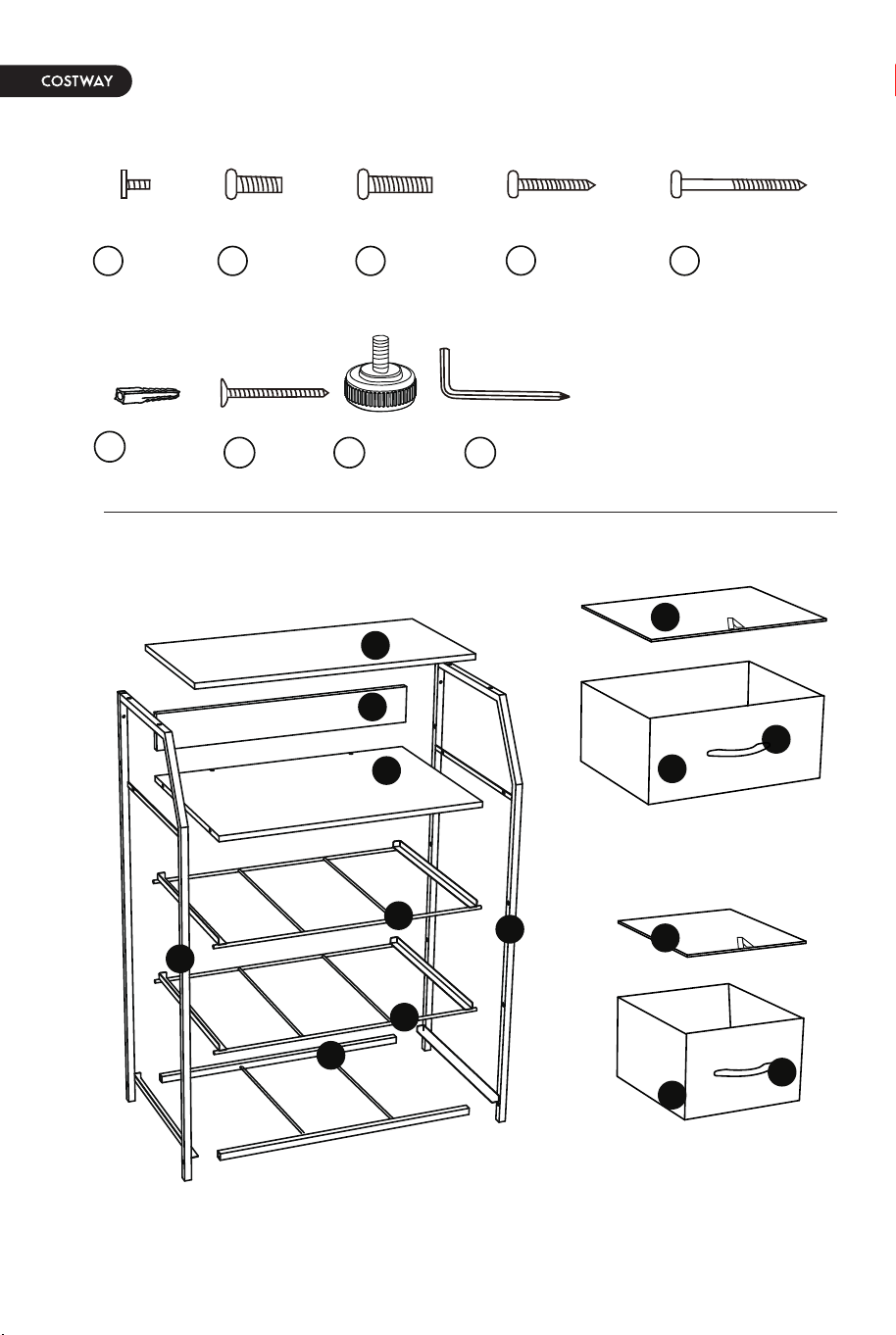 COSTWAY