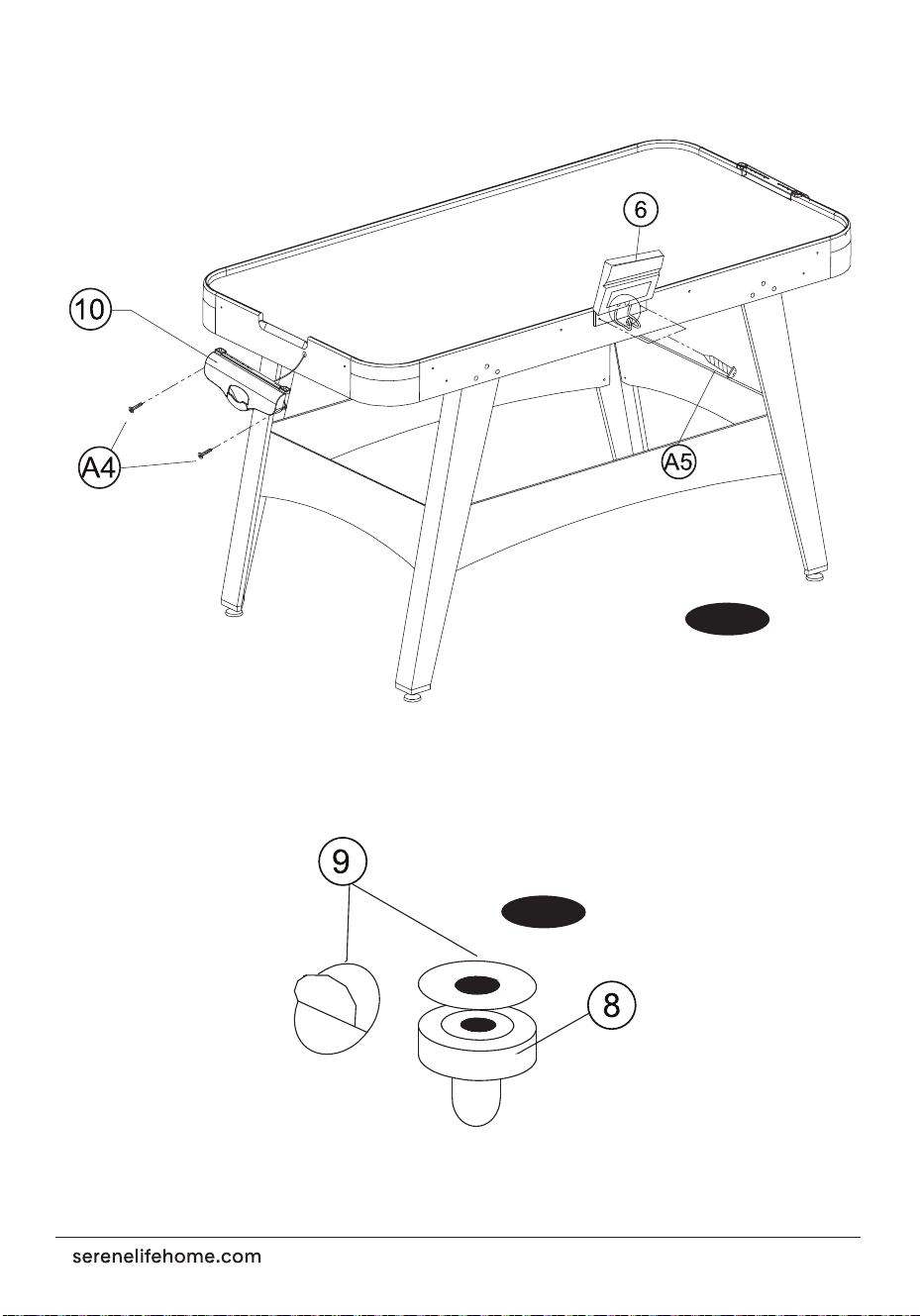 6

10

A4

A5

9

8

serenelifehome.com