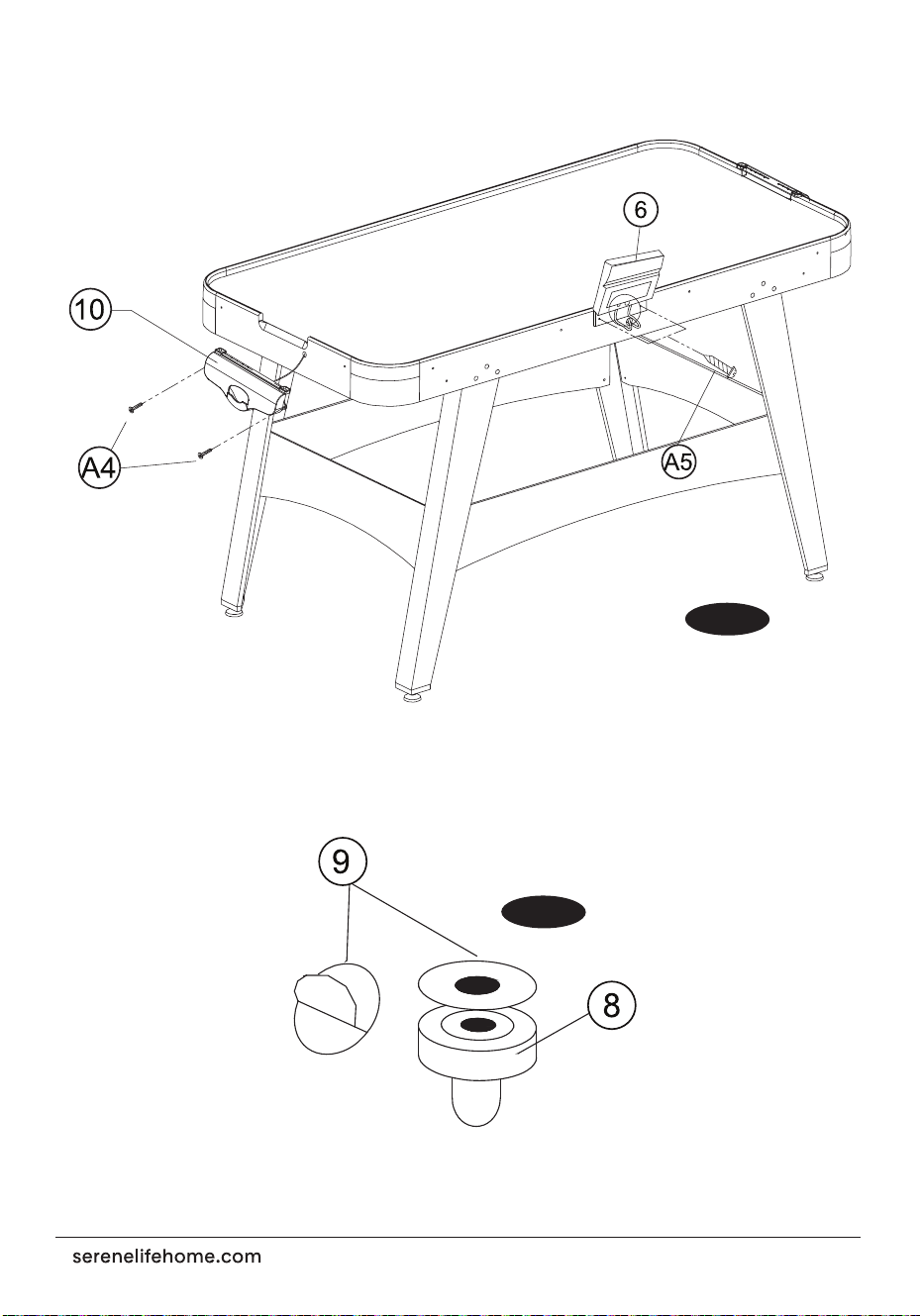 6

10

A4

A5

9

8

serenelifehome.com