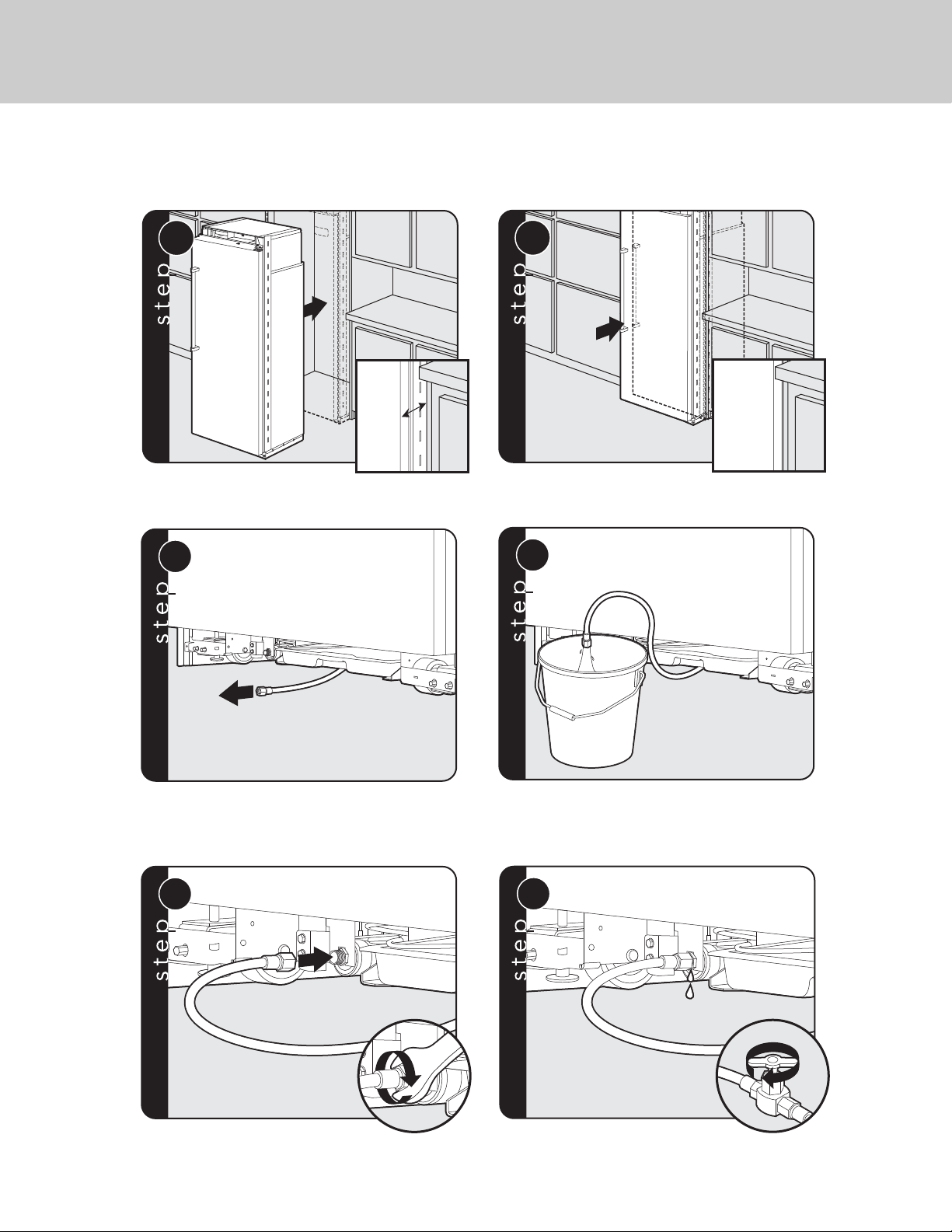 step

step

step

step

step

step