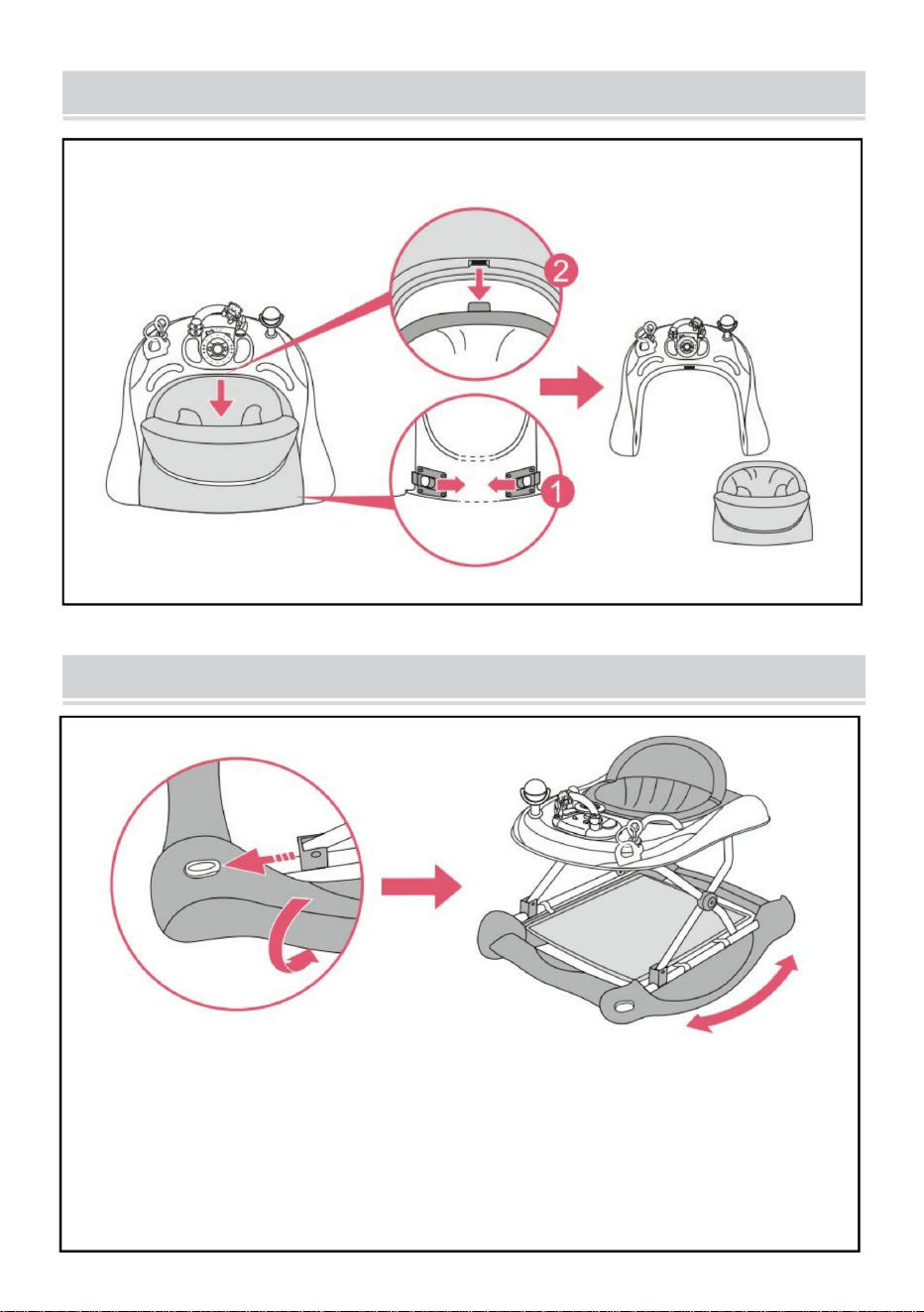 2

1