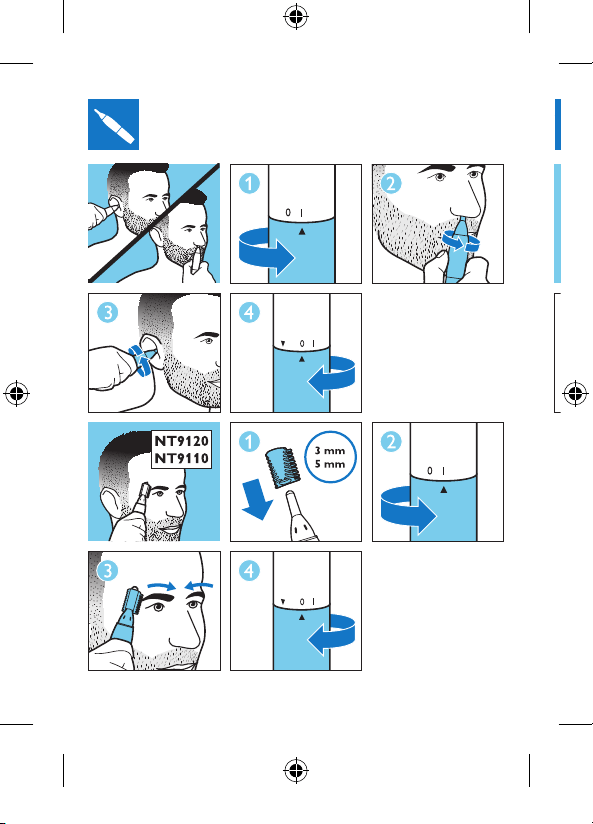 1

0 I

2

3

4

0 I

NT9120
NT9110

1

3 mm
5 mm

2

0 I

3

4

0 I