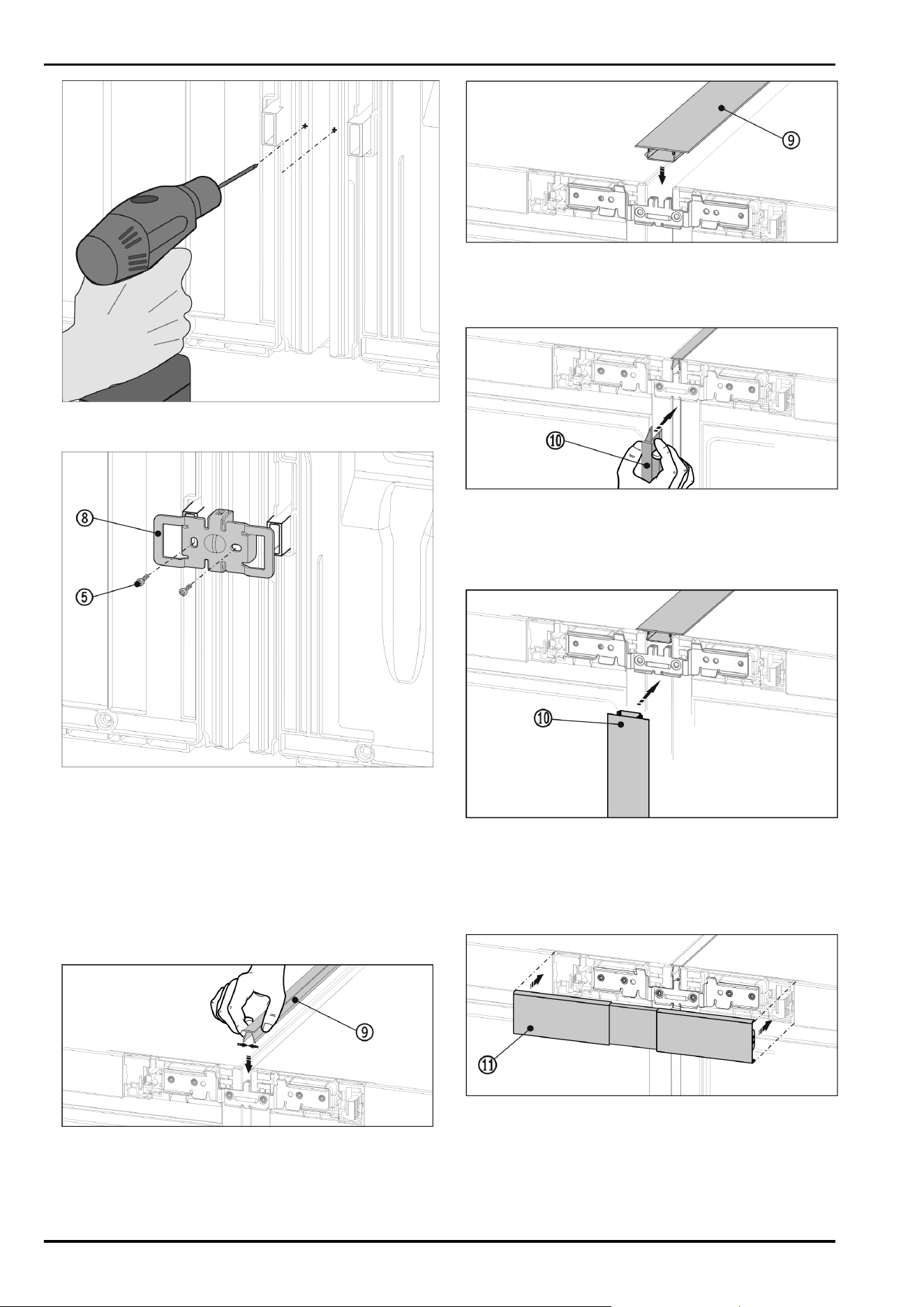 ⑧
⑤
⑨
⑨
⑩
⑩
⑪