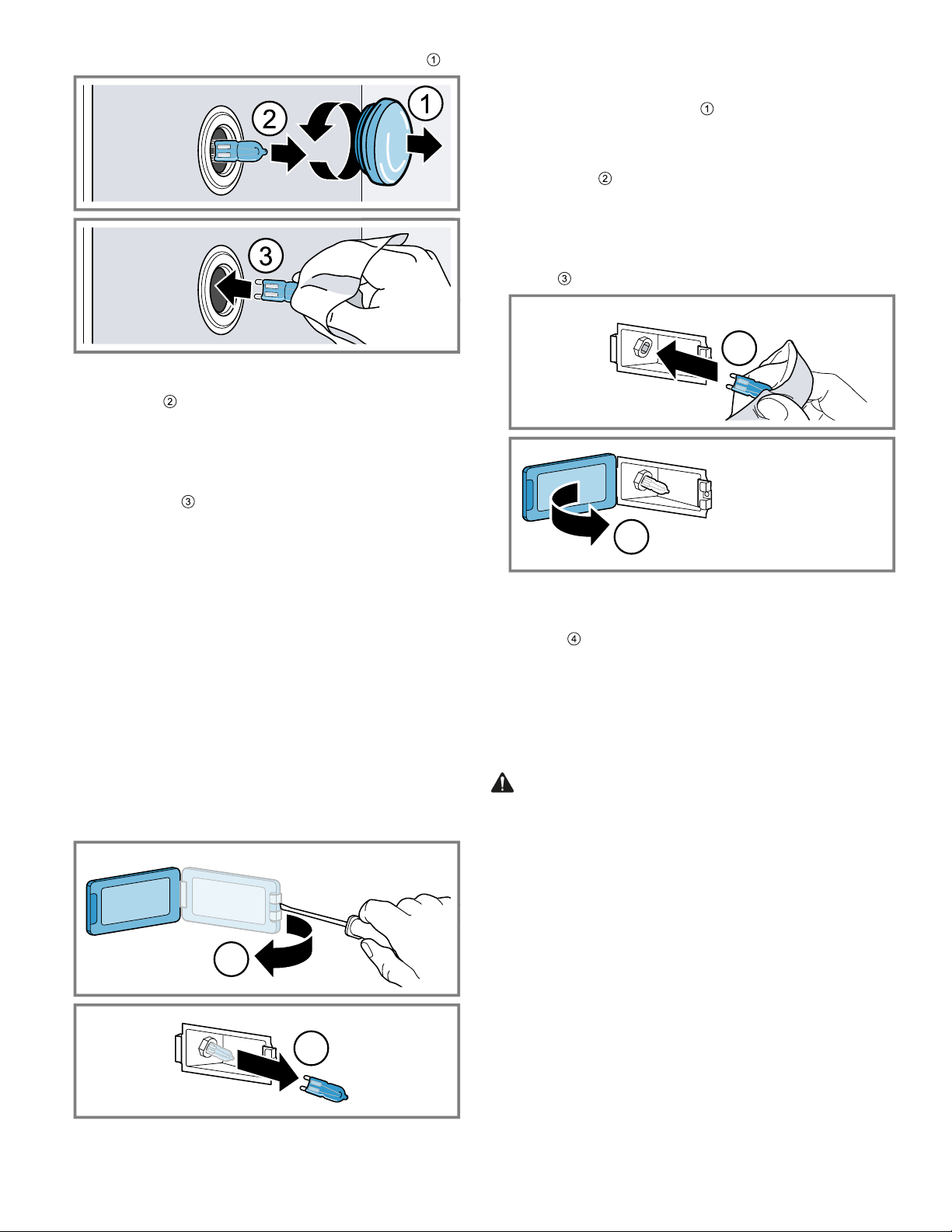 ①

②

①

③

②

③

①

②

③

④