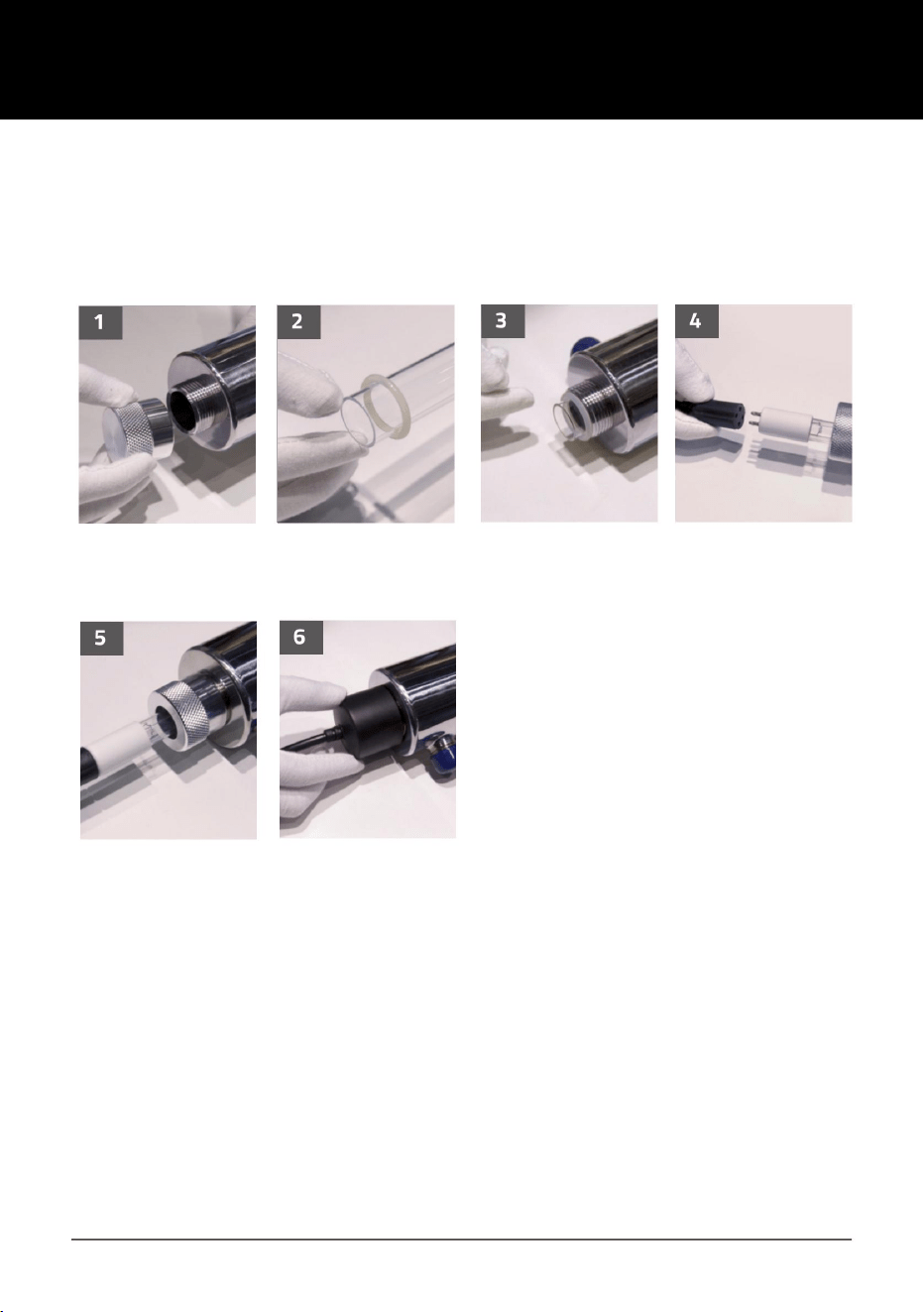 1

2

3

4

5

6