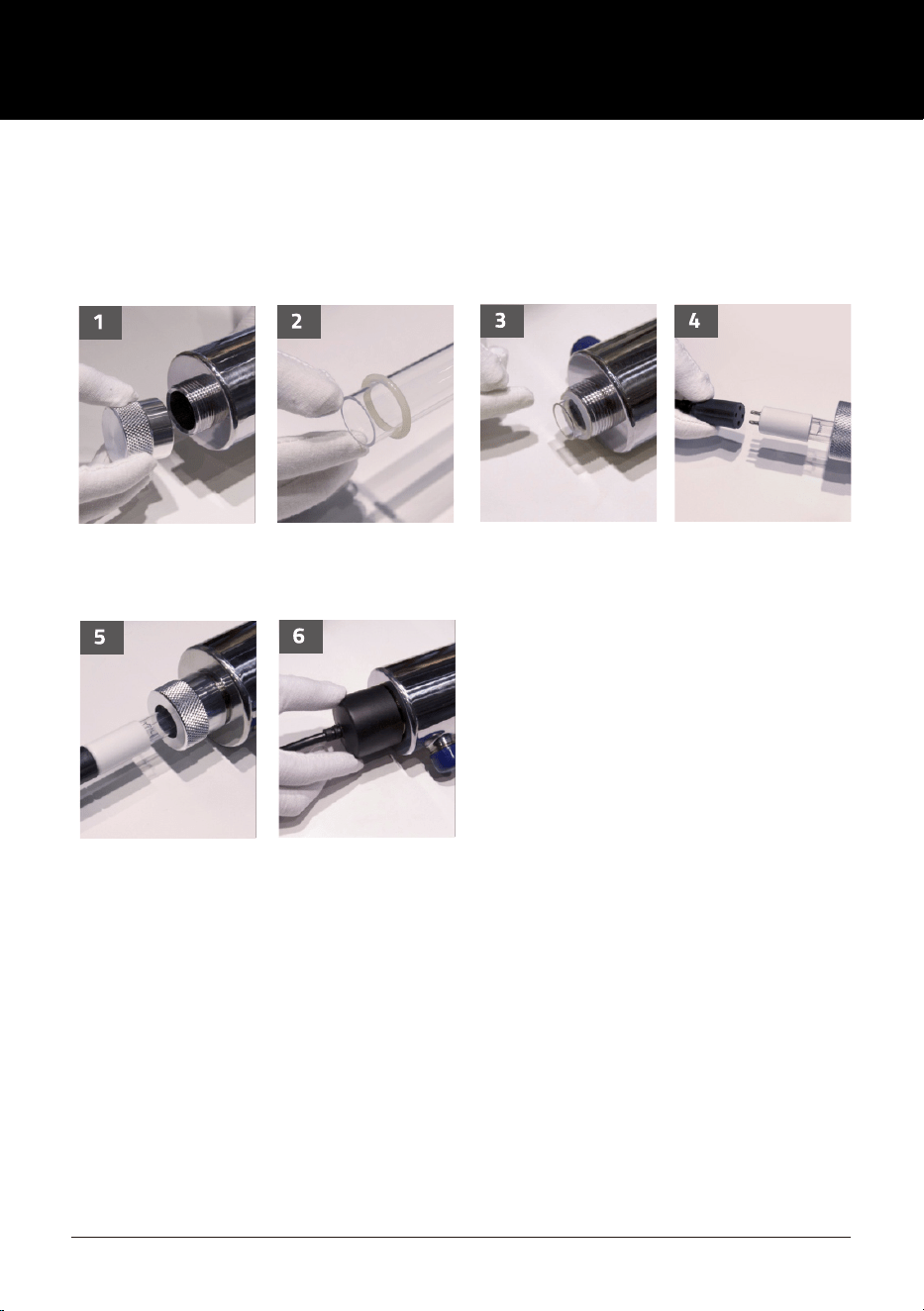 1

2

3

4

5

6