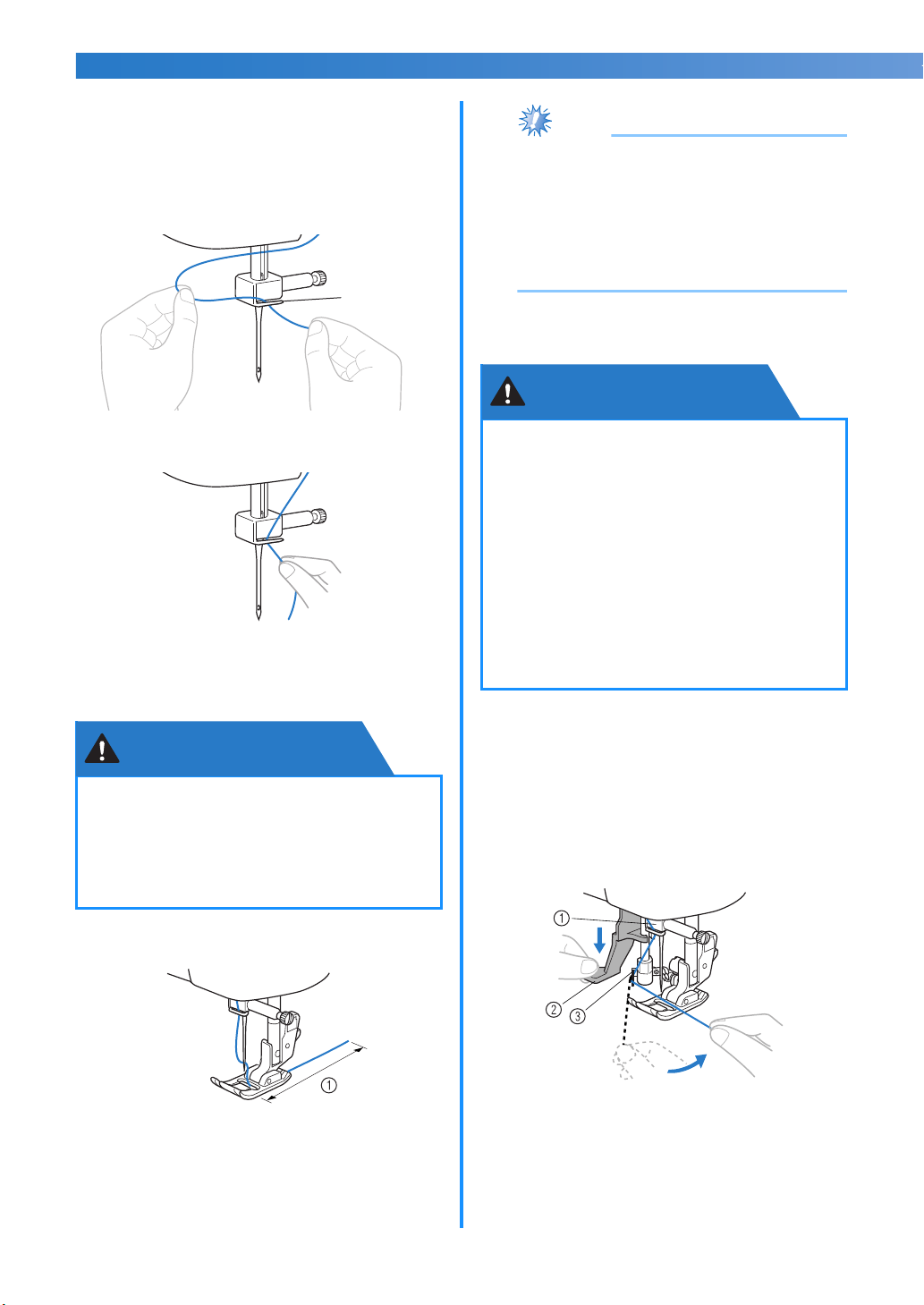 ①

①
②
③