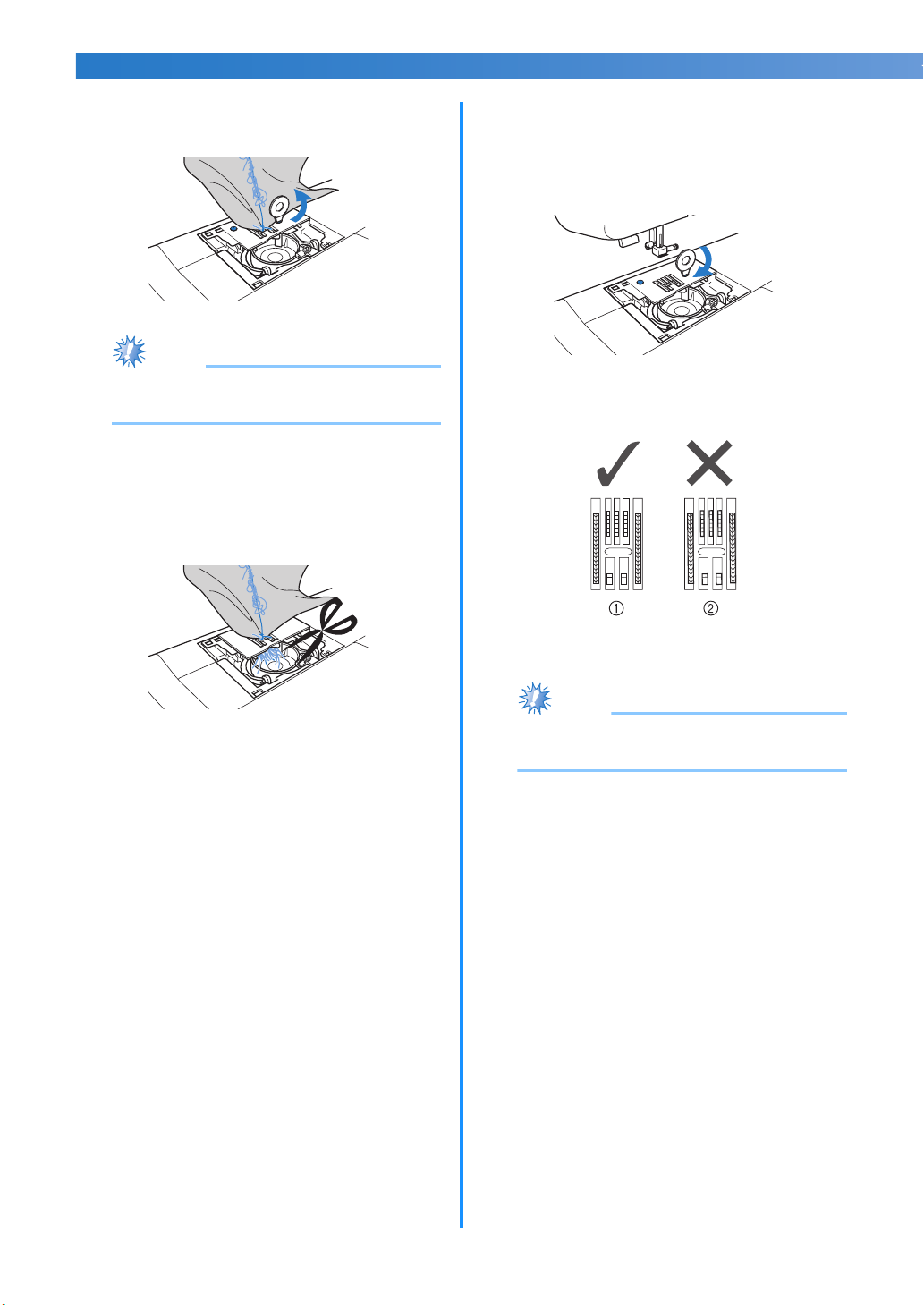 ①

②