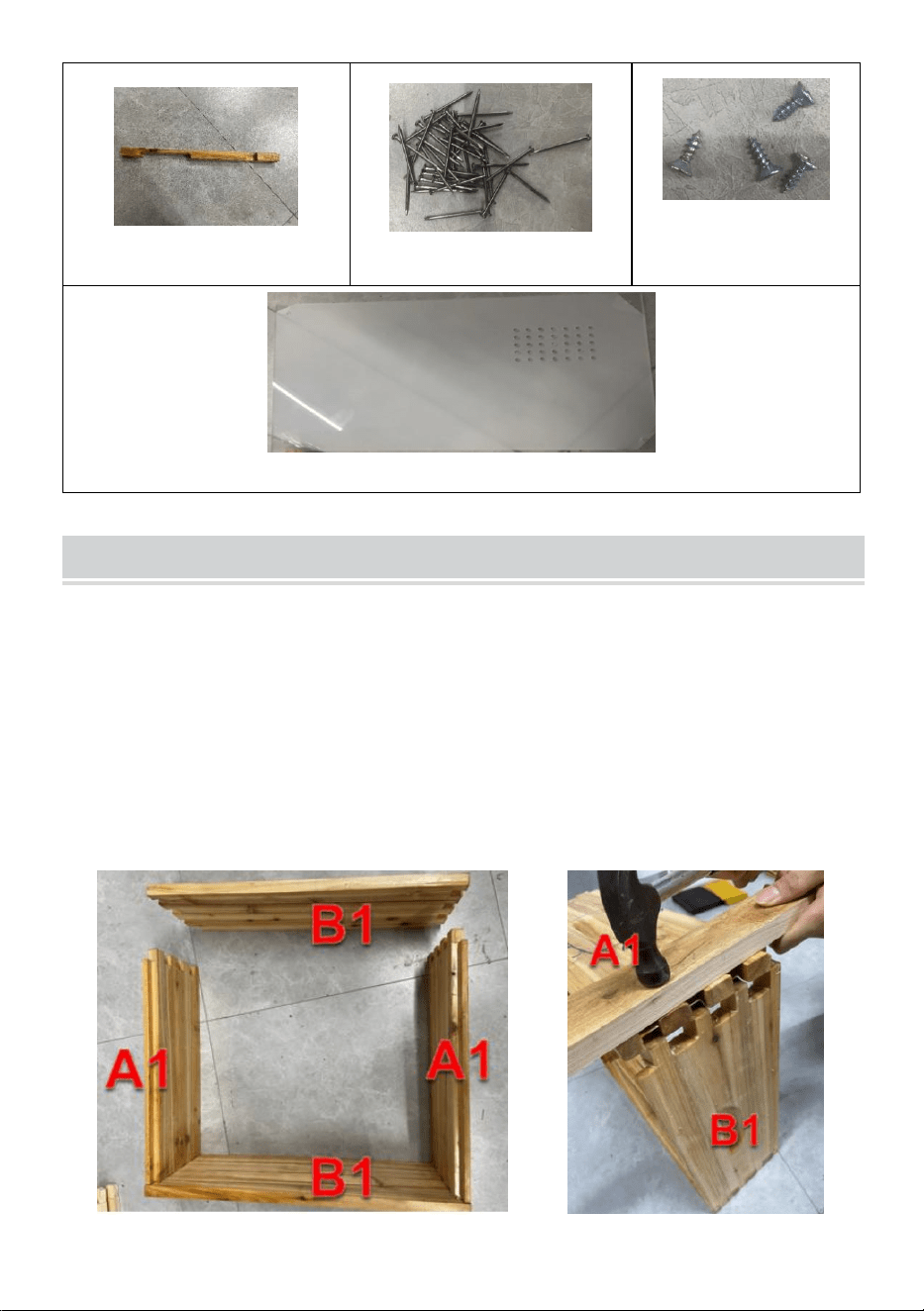 B1

A1

A1

B1

A1

B1