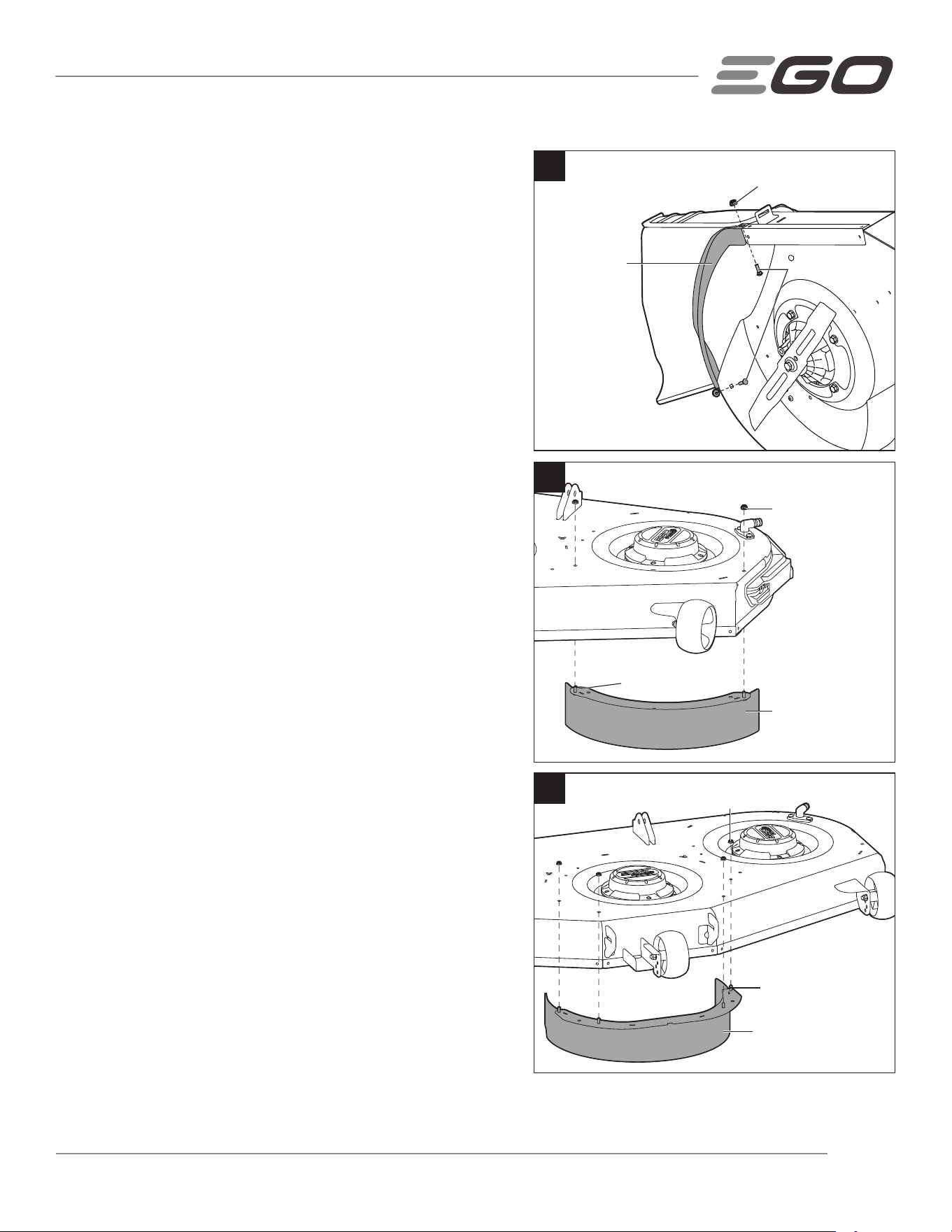 EGO