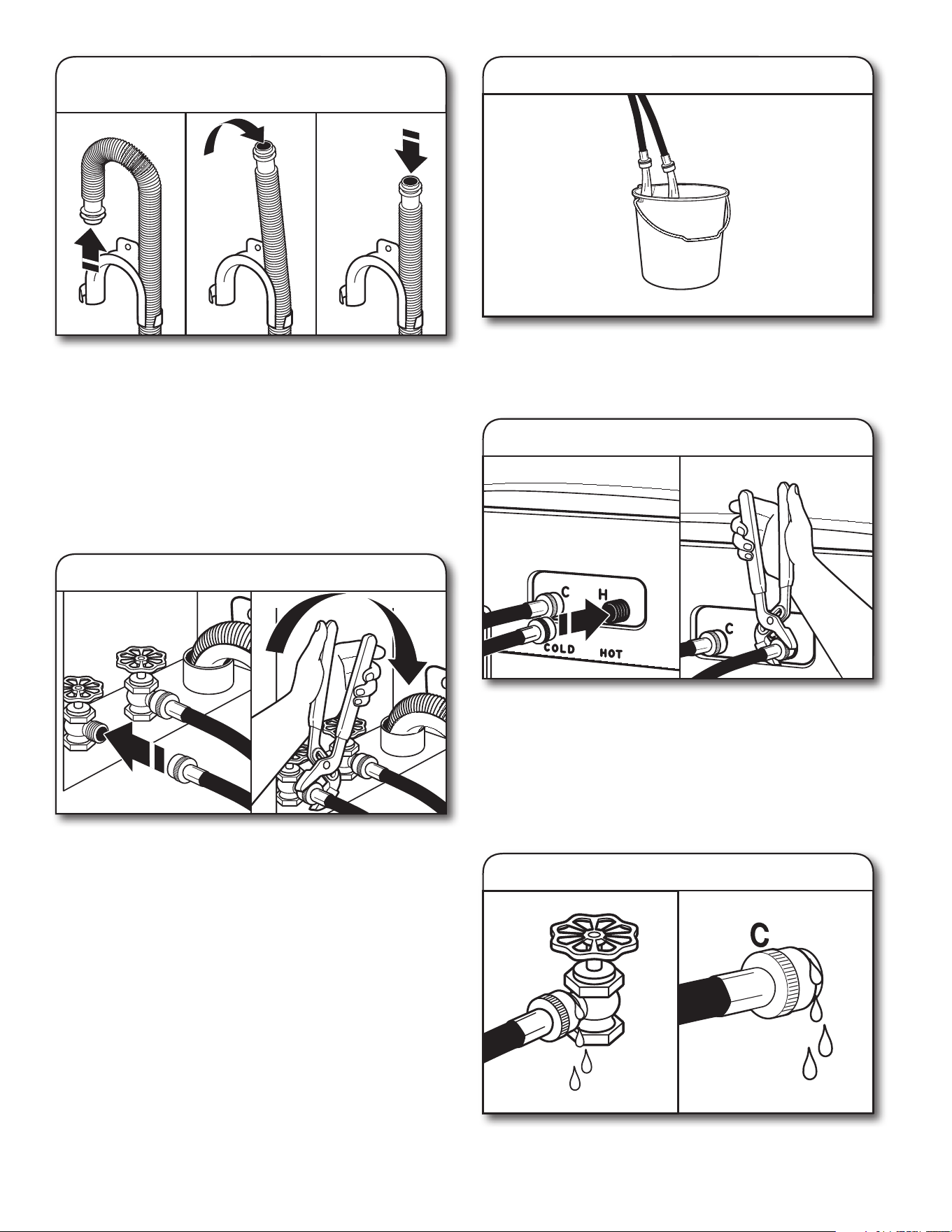 C

H

COLD

HOT

C

C