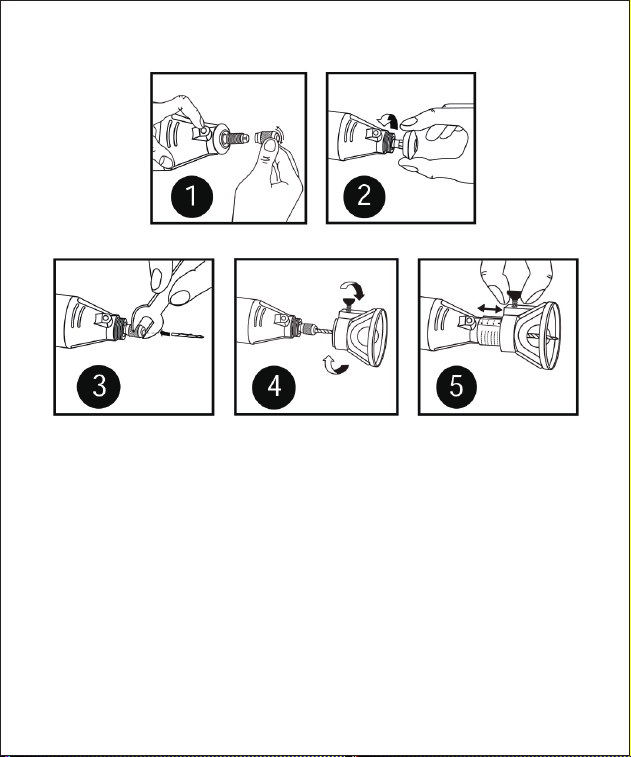 1

2

3

4

5