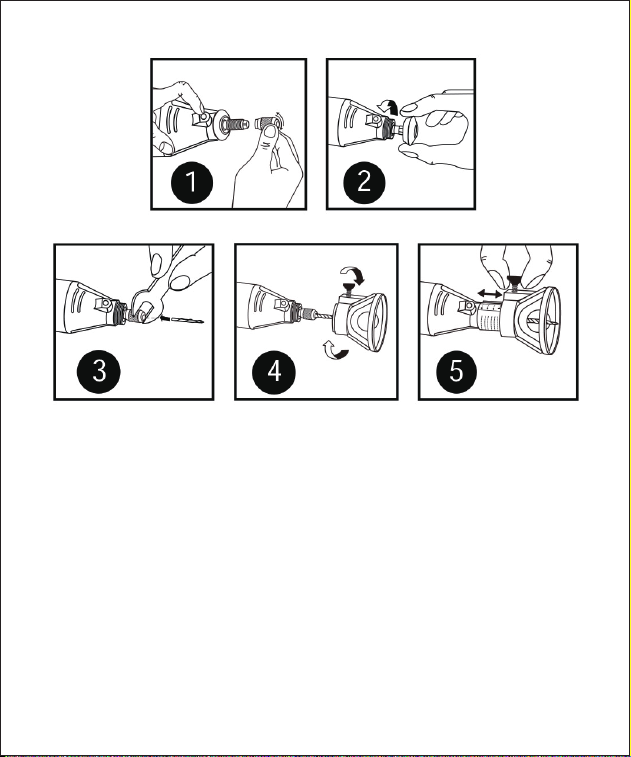 1

2

3

4

5