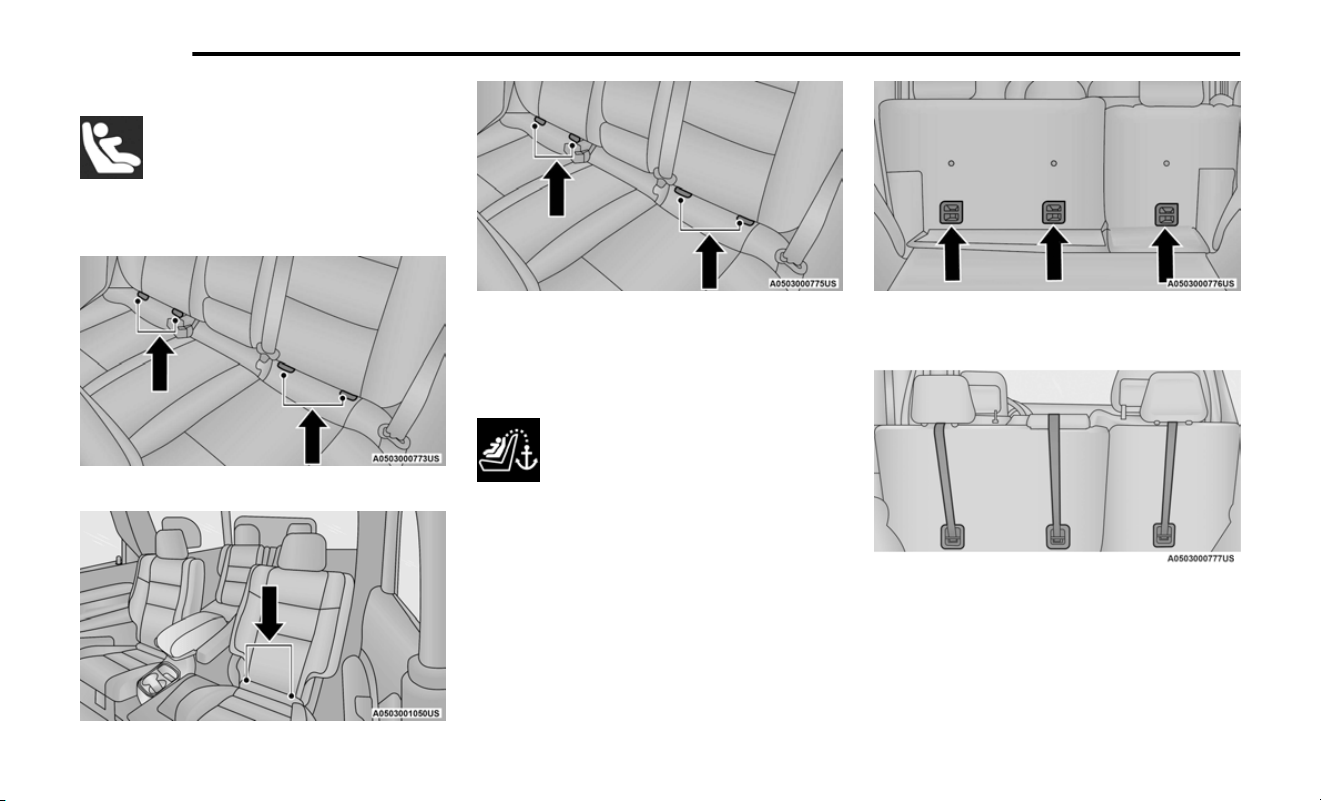 A0503000773US

A0503001050US

A0503000775US

A0503000776US

A0503000777US