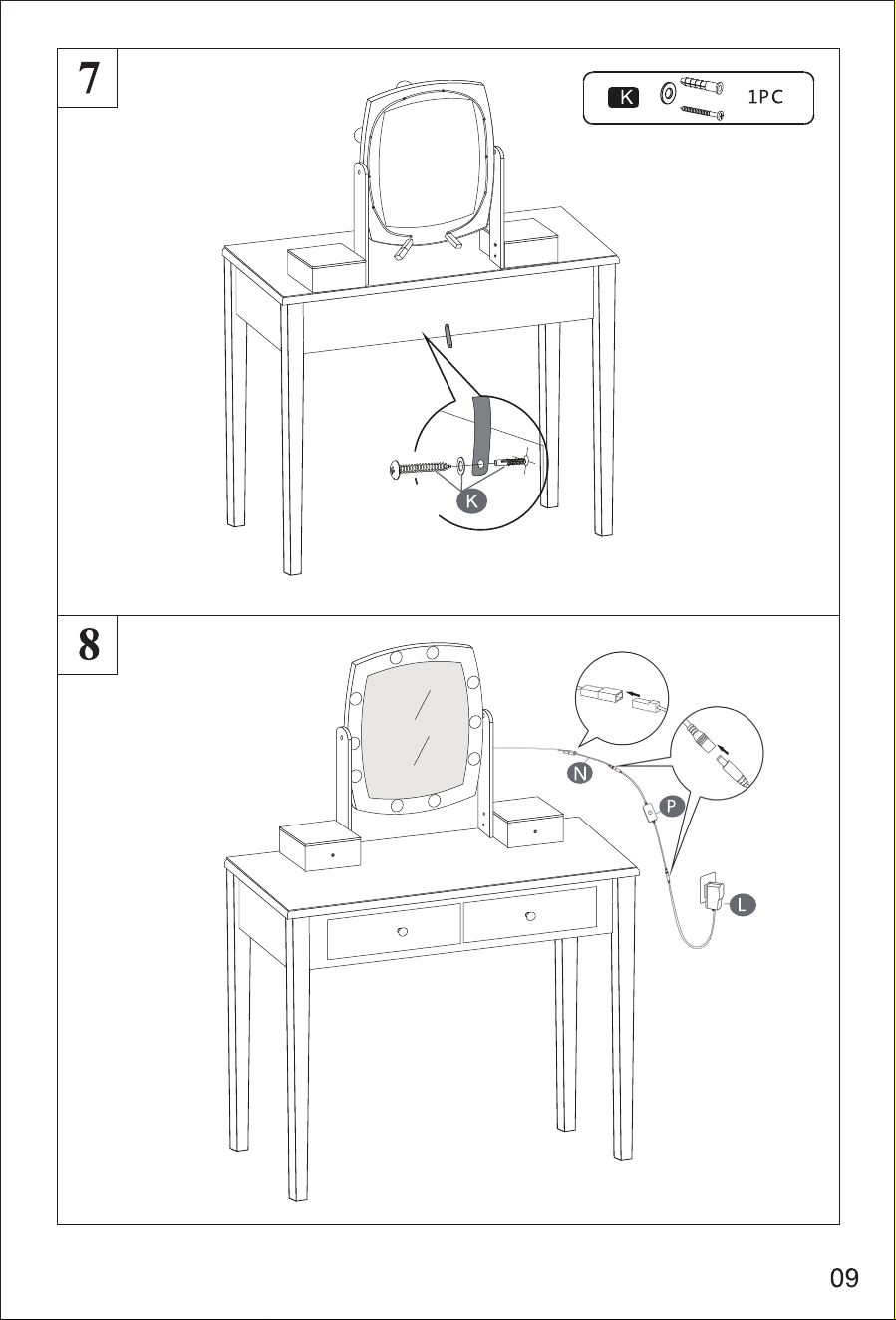 7

K 1PC

K

8

N

P

L

09