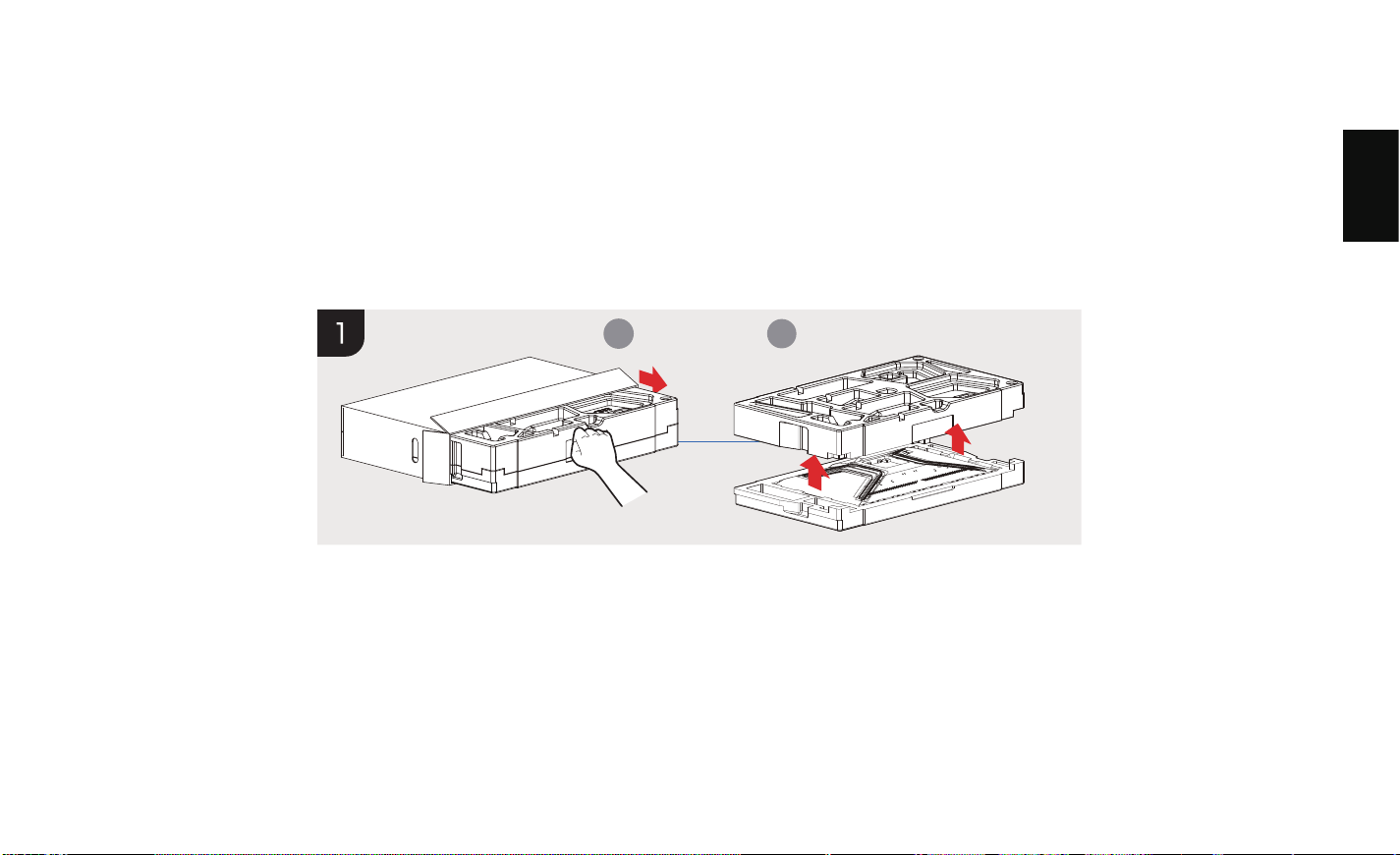 1