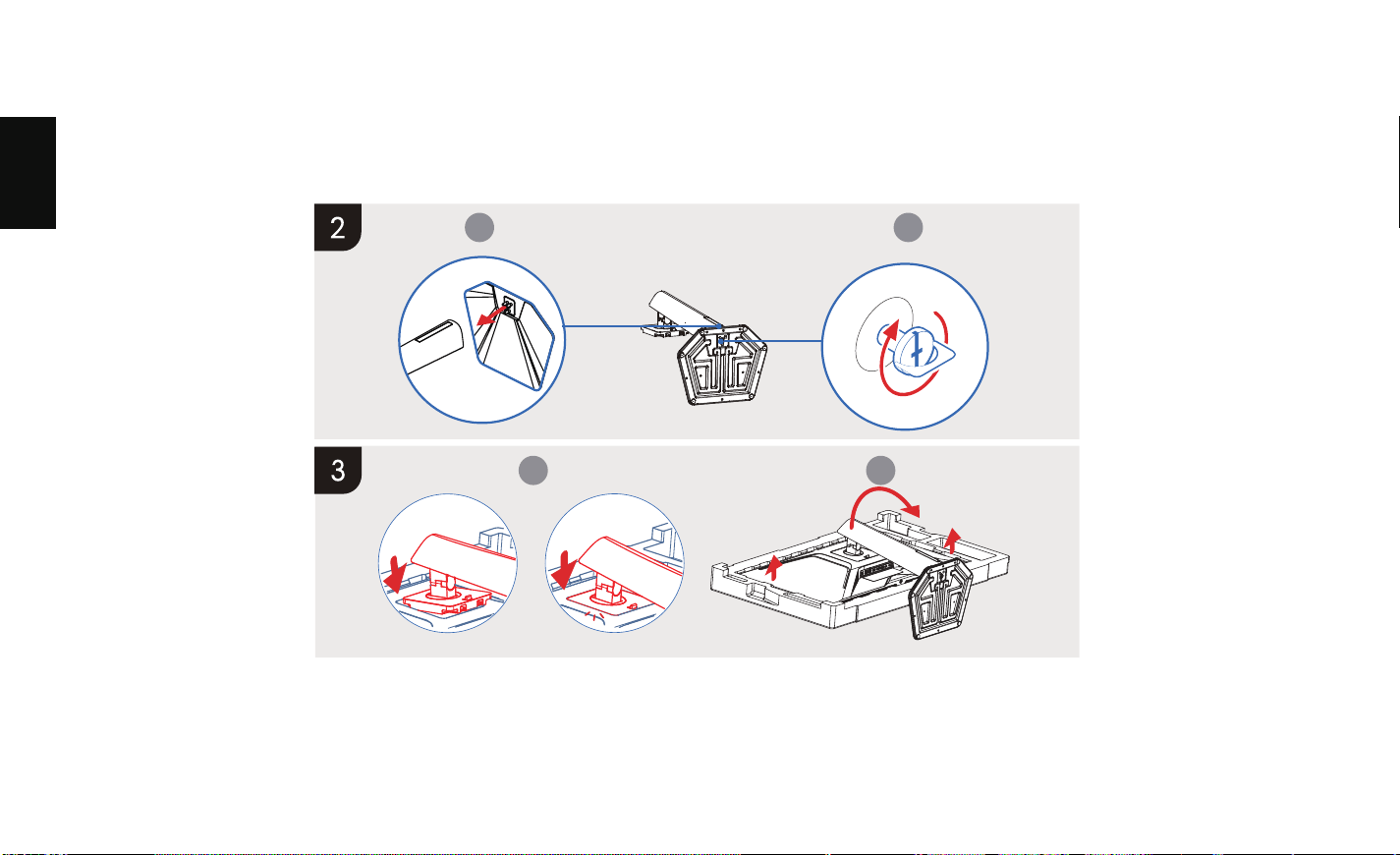 2

3