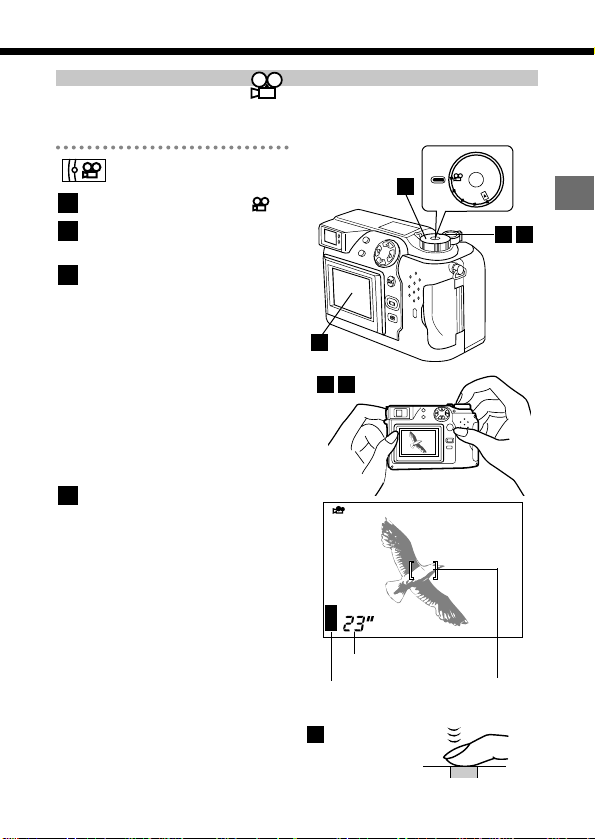 23"