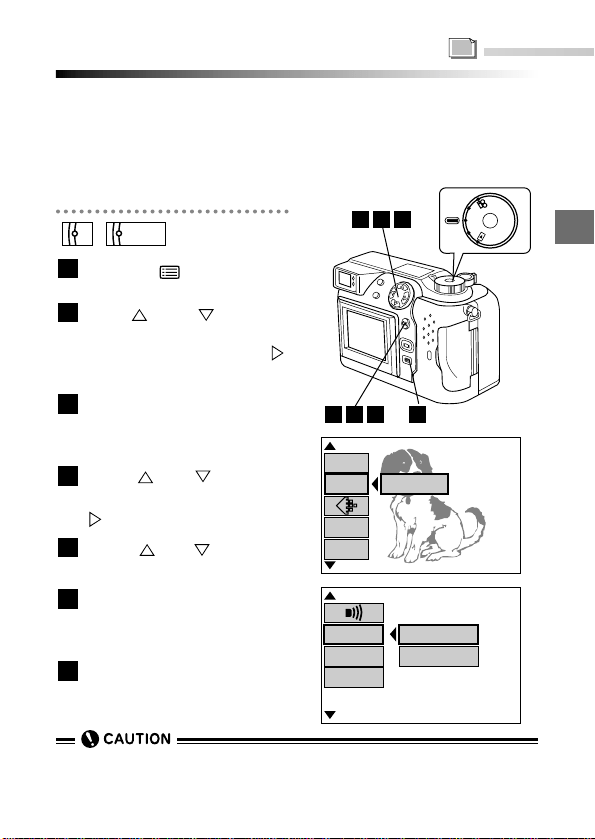 CAUTION