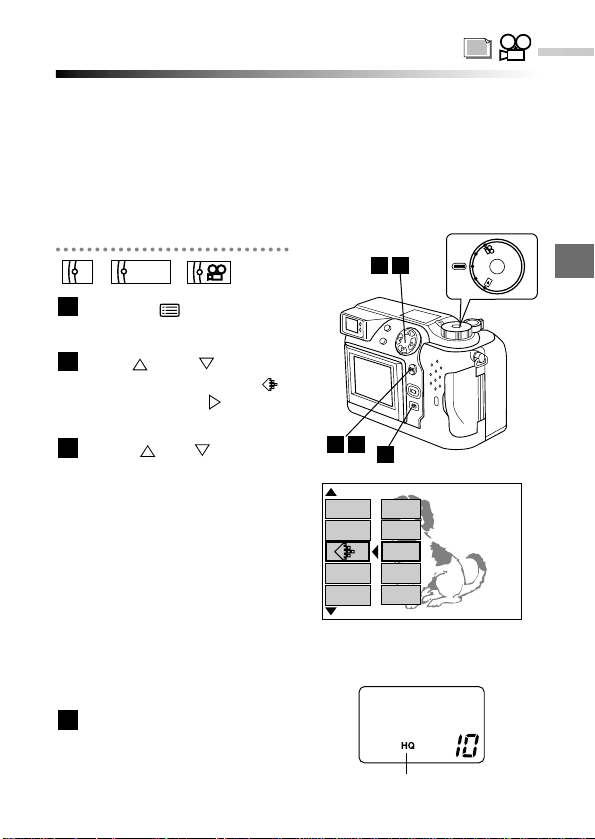 HQ

10