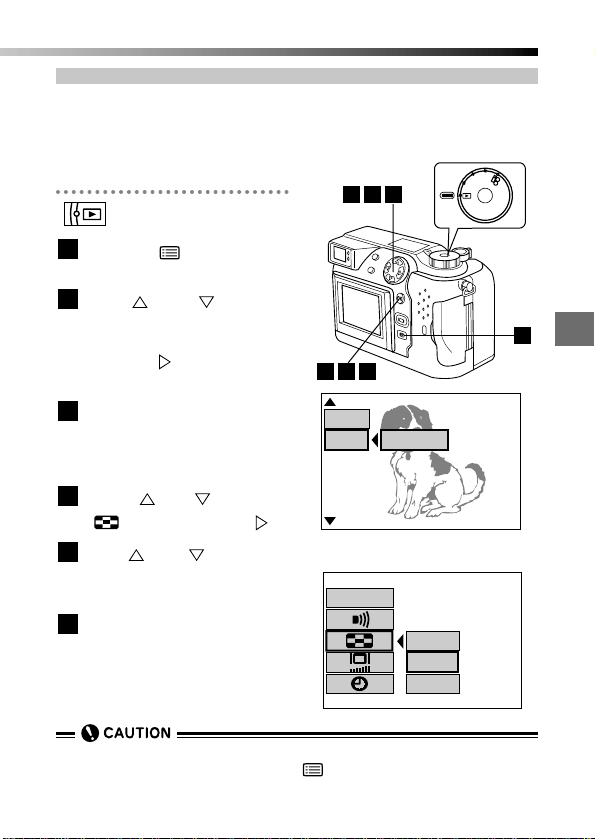 CAUTION