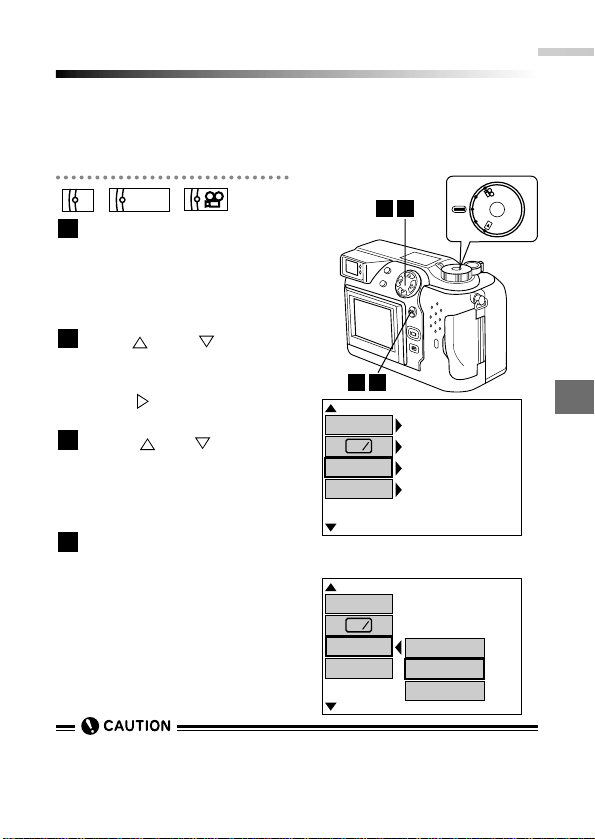 CAUTION