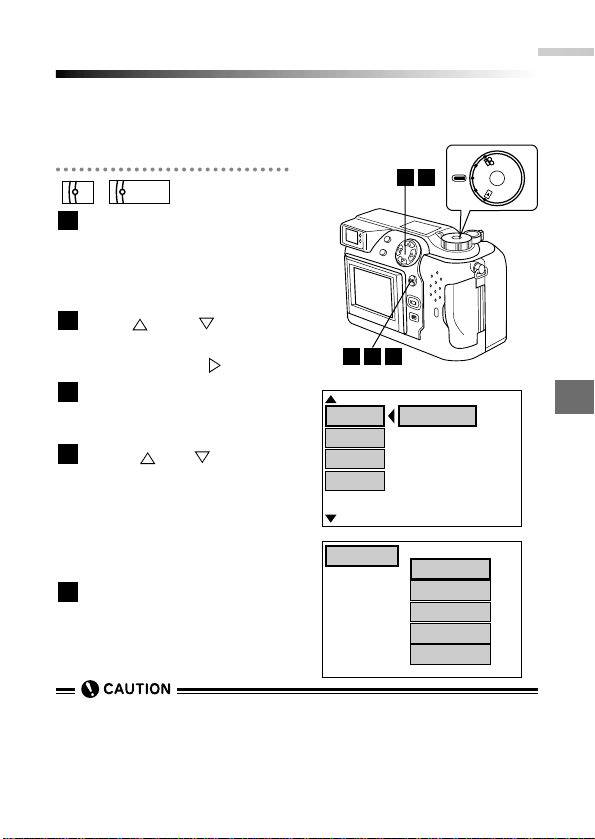 CAUTION