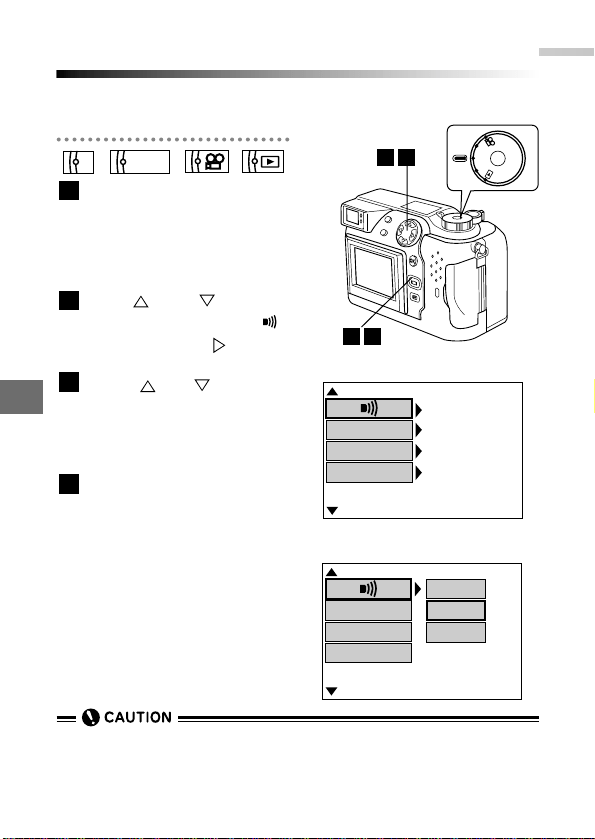 CAUTION