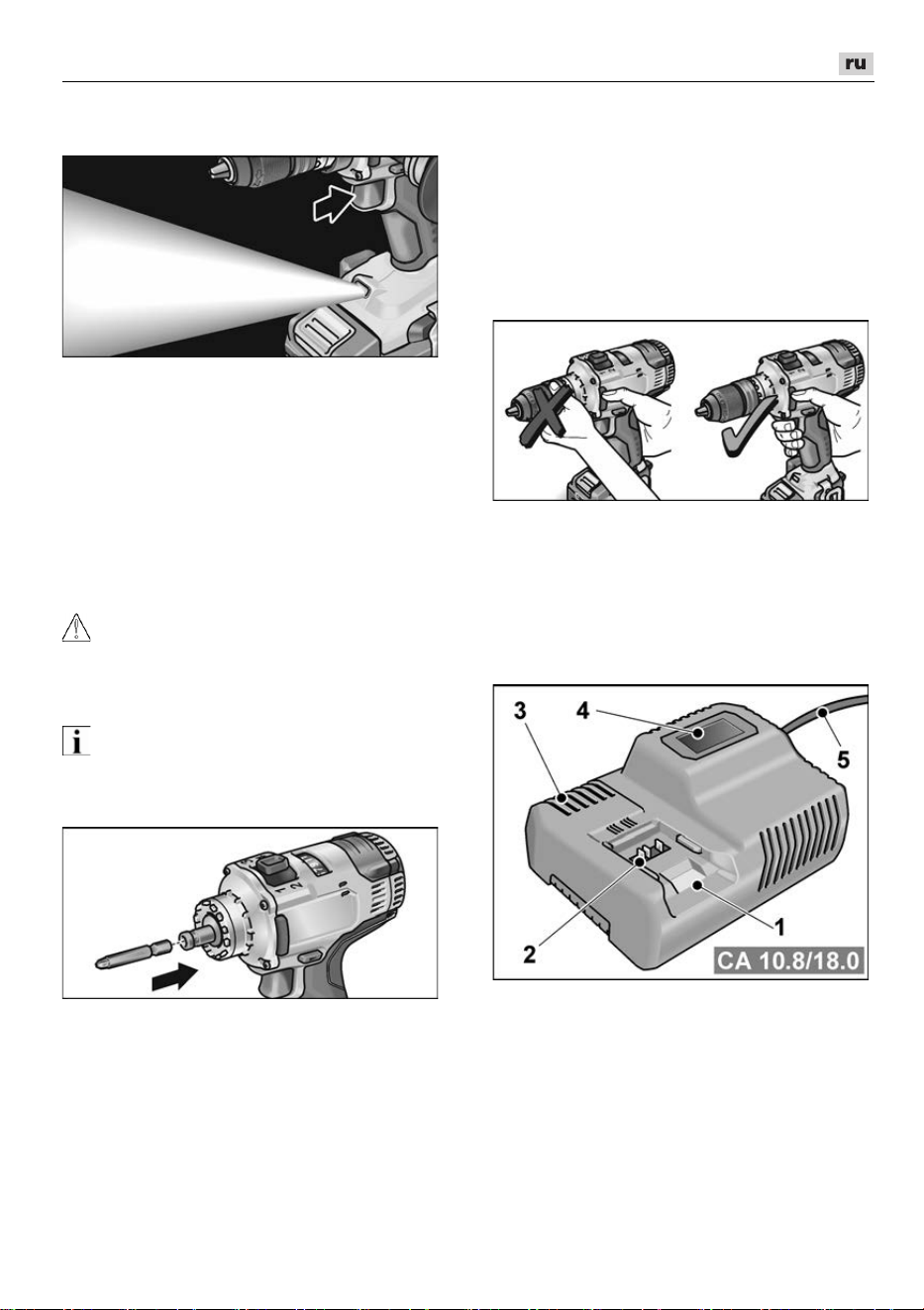 ru

3

4

5

2

1

CA 10.8/18.0