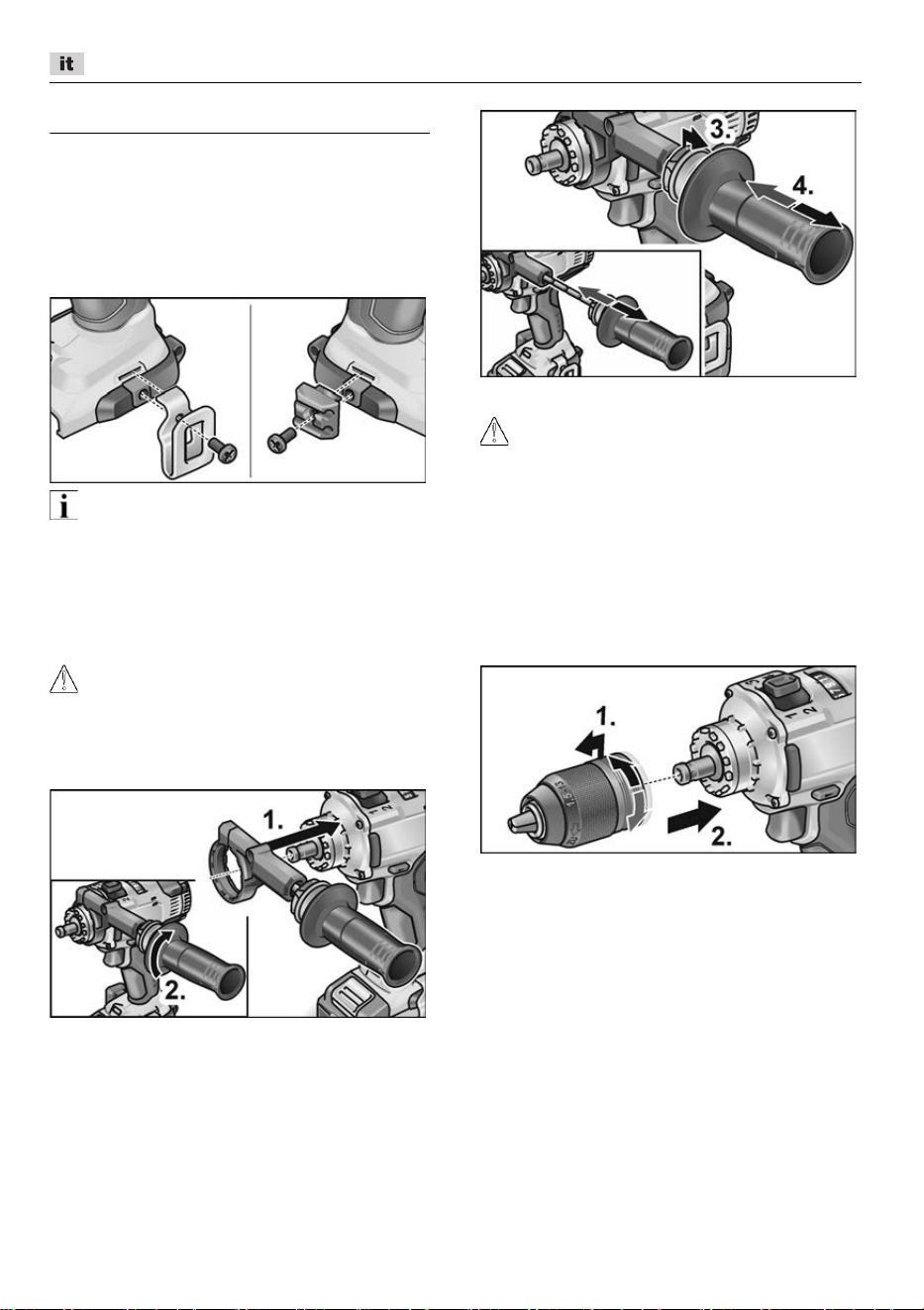 it

3.

4.

1.

2.

1.

2.