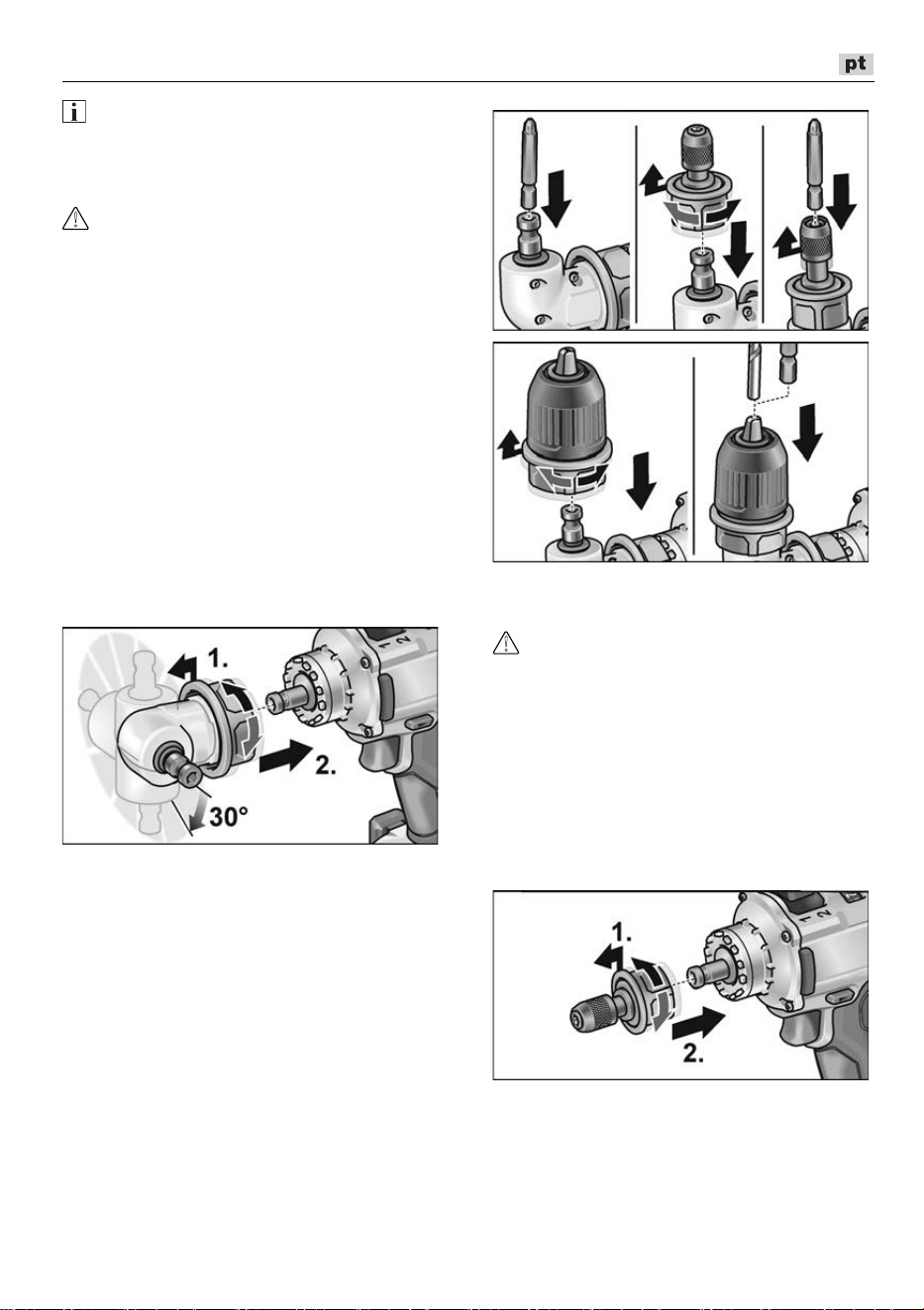 pt

1.

2.

30°

1.

2.