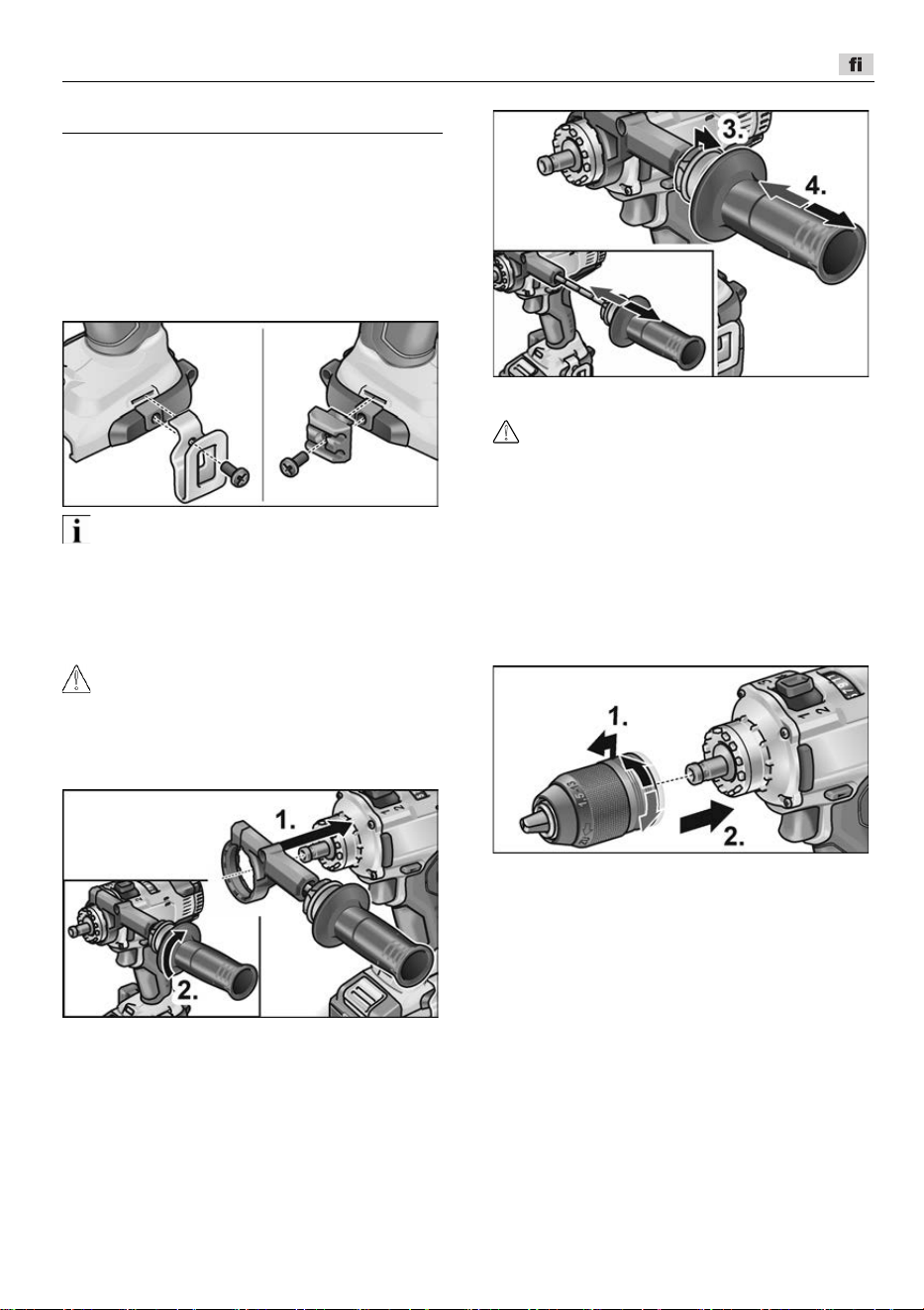 fi

3.

4.

1.

2.

1.

2.