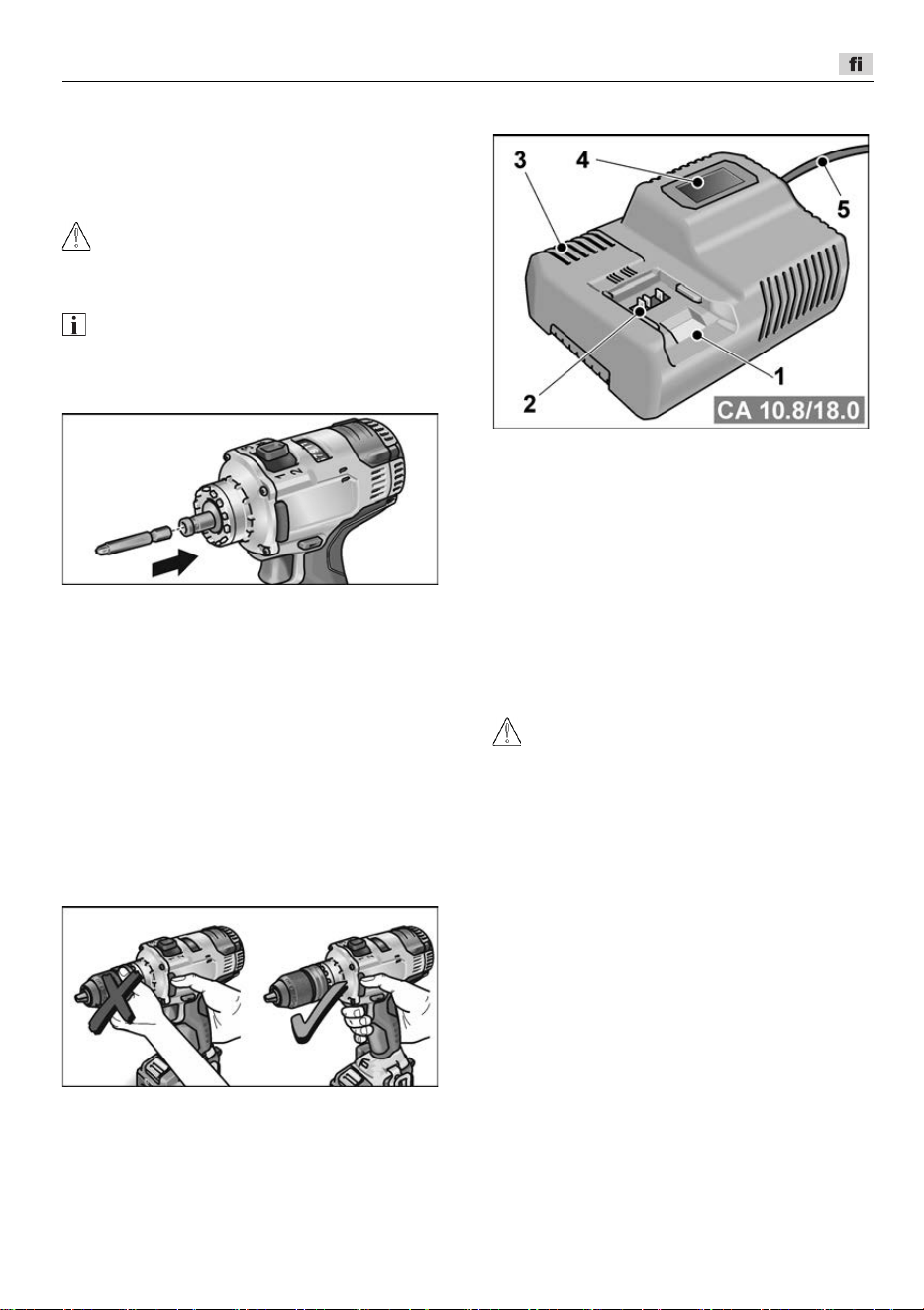 fi

3

4

5

2

1

CA 10.8/18.0