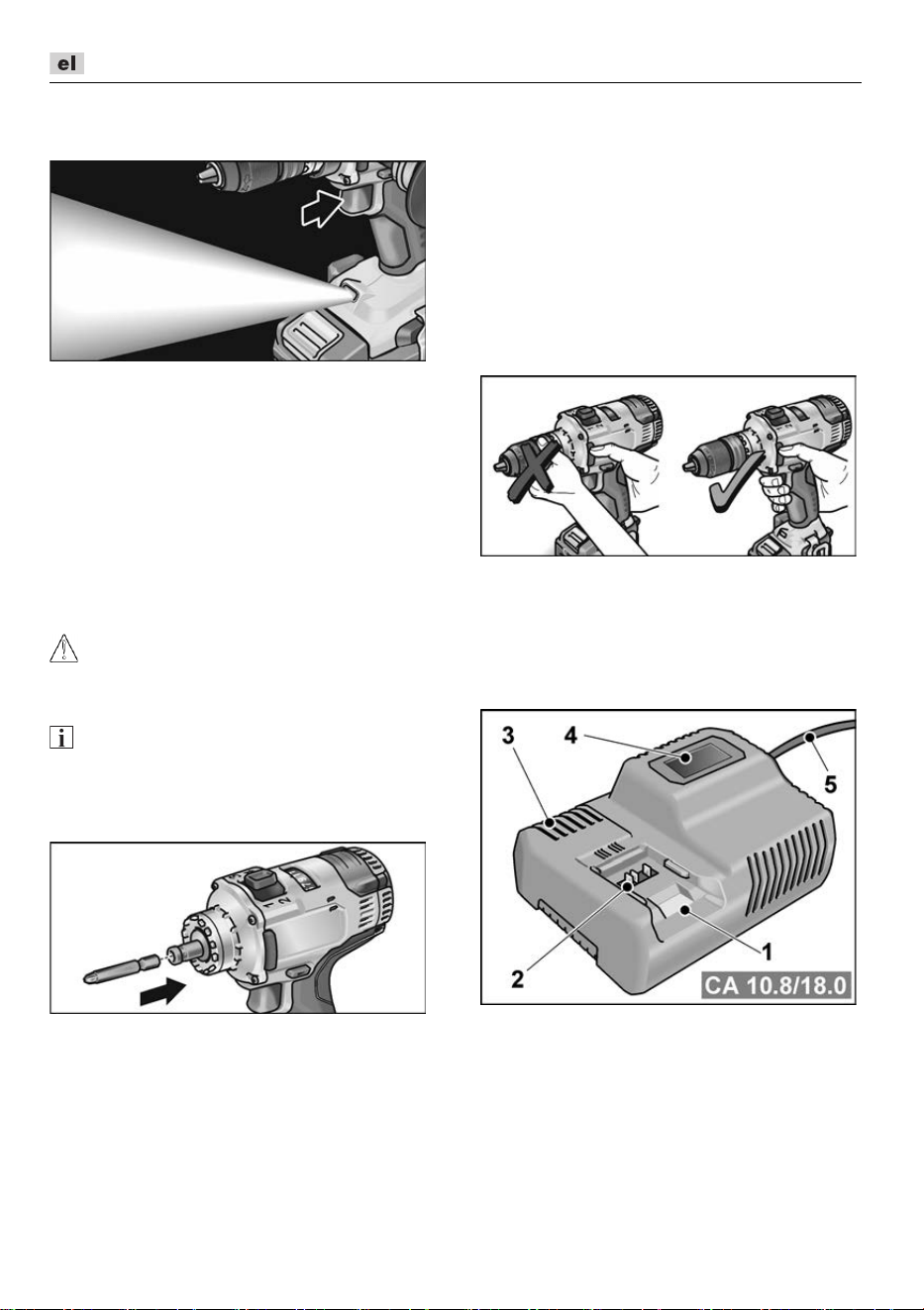 el

3
4
5
2
1
CA 10.8/18.0