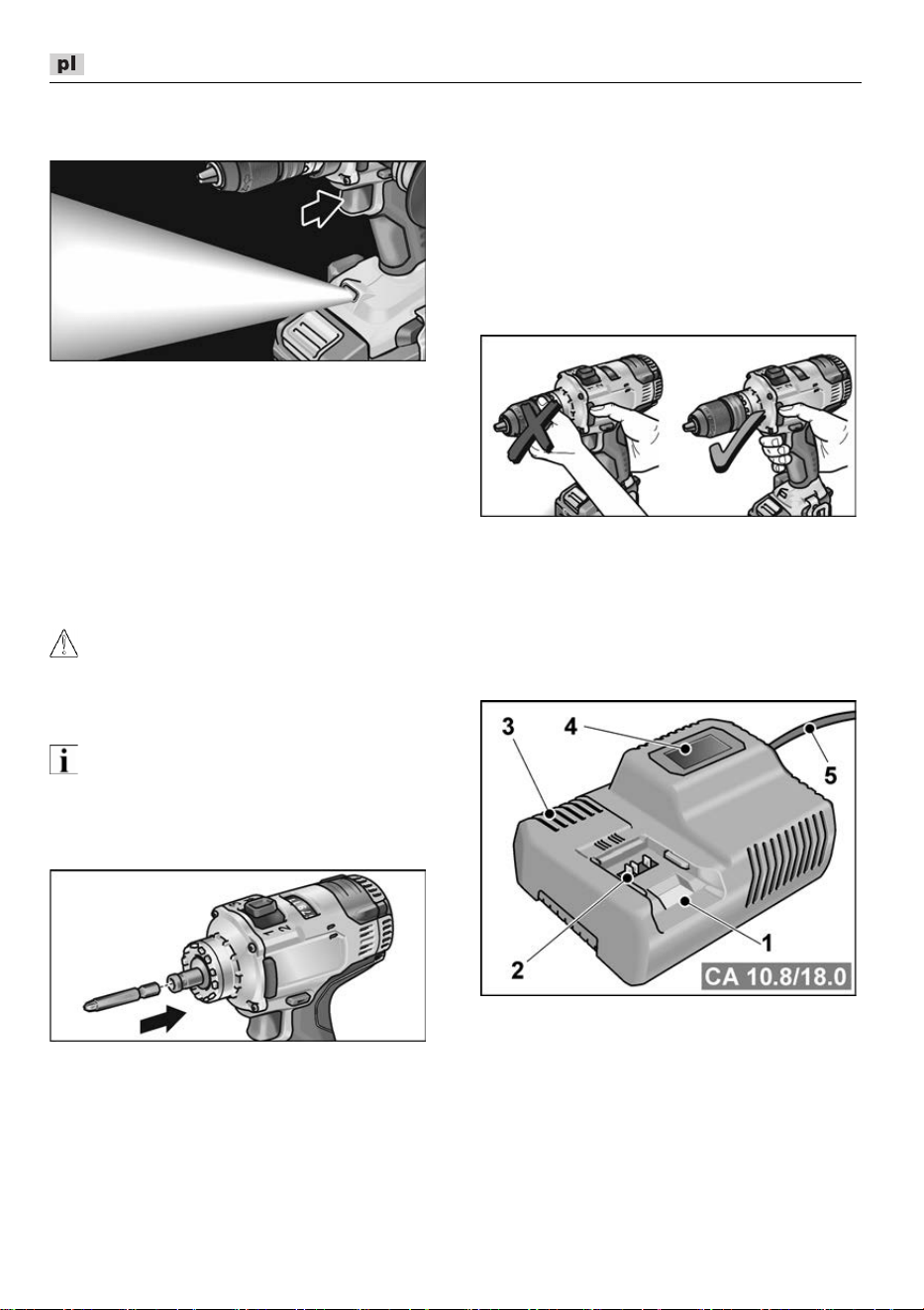 pl

3

4

5

2

1

CA 10.8/18.0