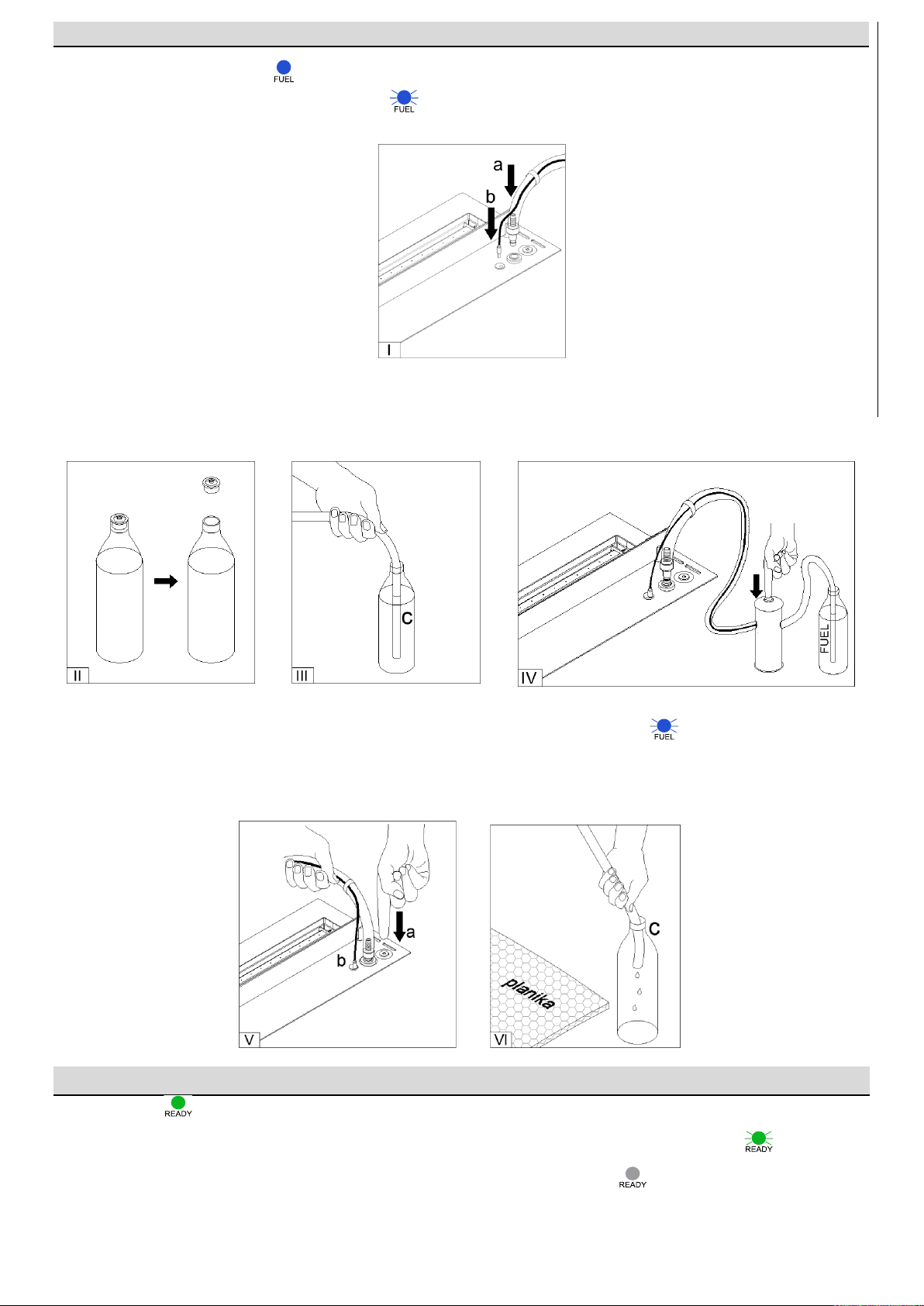 FUEL
FUEL

a
b
I

II
C
III
FUEL
IV

FUEL

a
b
V
planika
C
VI

READY
READY
READY